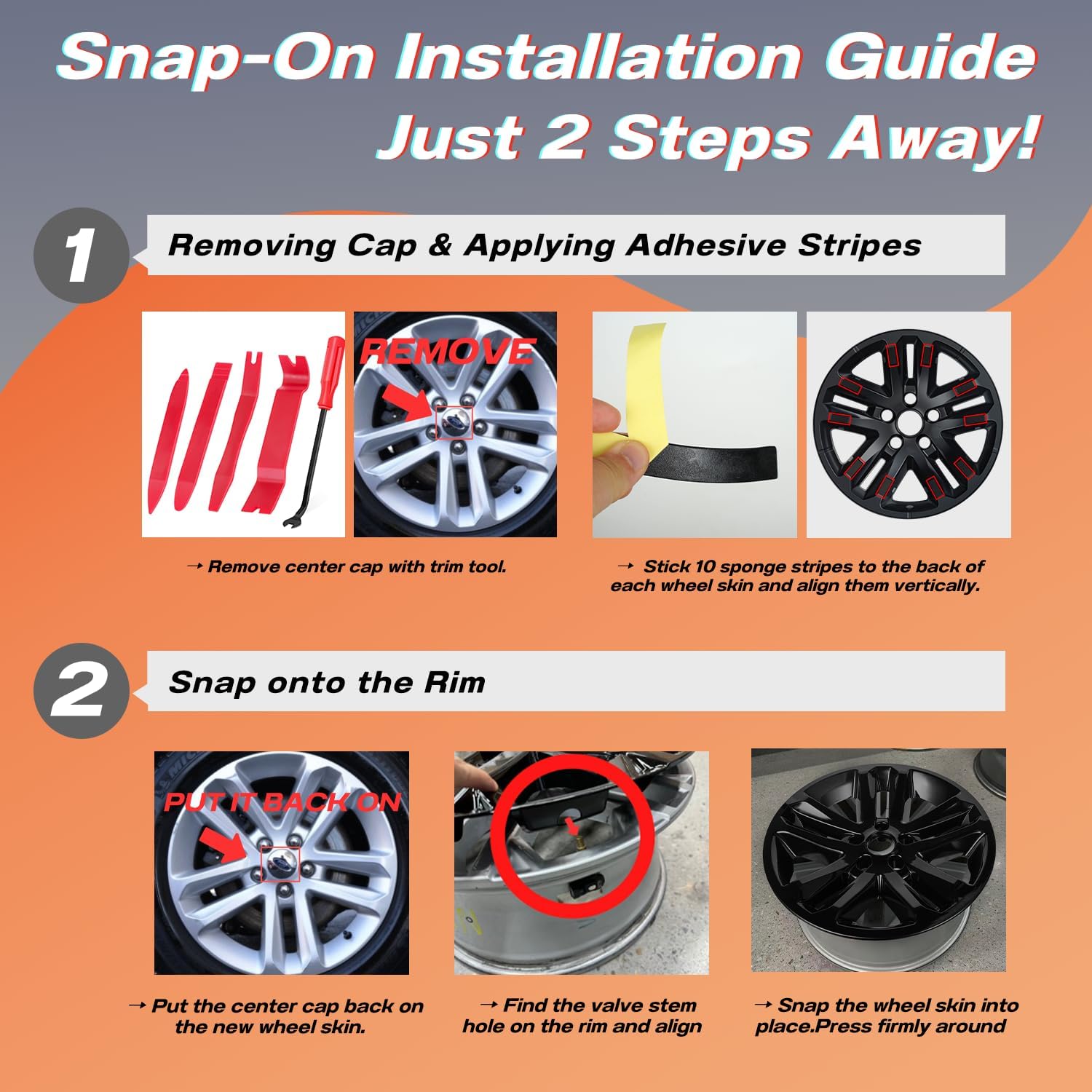 Snap-On Installation Guide
Just 2 Steps Away!

1

Removing Cap & Applying Adhesive Stripes

REMOVE

→ Remove center cap with trim tool.

→ Stick 10 sponge stripes to the back of each wheel skin and align them vertically.

2

Snap onto the Rim

PUT IT BACK ON

→ Put the center cap back on the new wheel skin.

→ Find the valve stem hole on the rim and align

→ Snap the wheel skin into place.Press firmly around