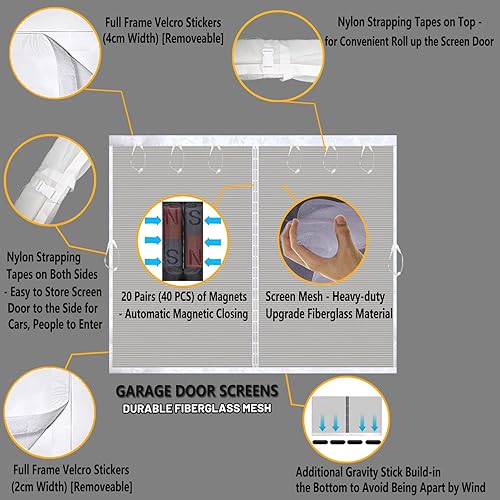 Full Frame Velcro Stickers (4cm Width) [Removeable]

Nylon Strapping Tapes on Top - for Convenient Roll up the Screen Door

Nylon Strapping Tapes on Both Sides - Easy to Store Screen Door to the Side for Cars, People to Enter

N S
S N

20 Pairs (40 PCS) of Magnets - Automatic Magnetic Closing

Screen Mesh - Heavy-duty Upgrade Fiberglass Material

GARAGE DOOR SCREENS
DURABLE FIBERGLASS MESH

Full Frame Velcro Stickers (2cm Width) [Removeable]

Additional Gravity Stick Build-in the Bottom to Avoid Being Apart by Wind