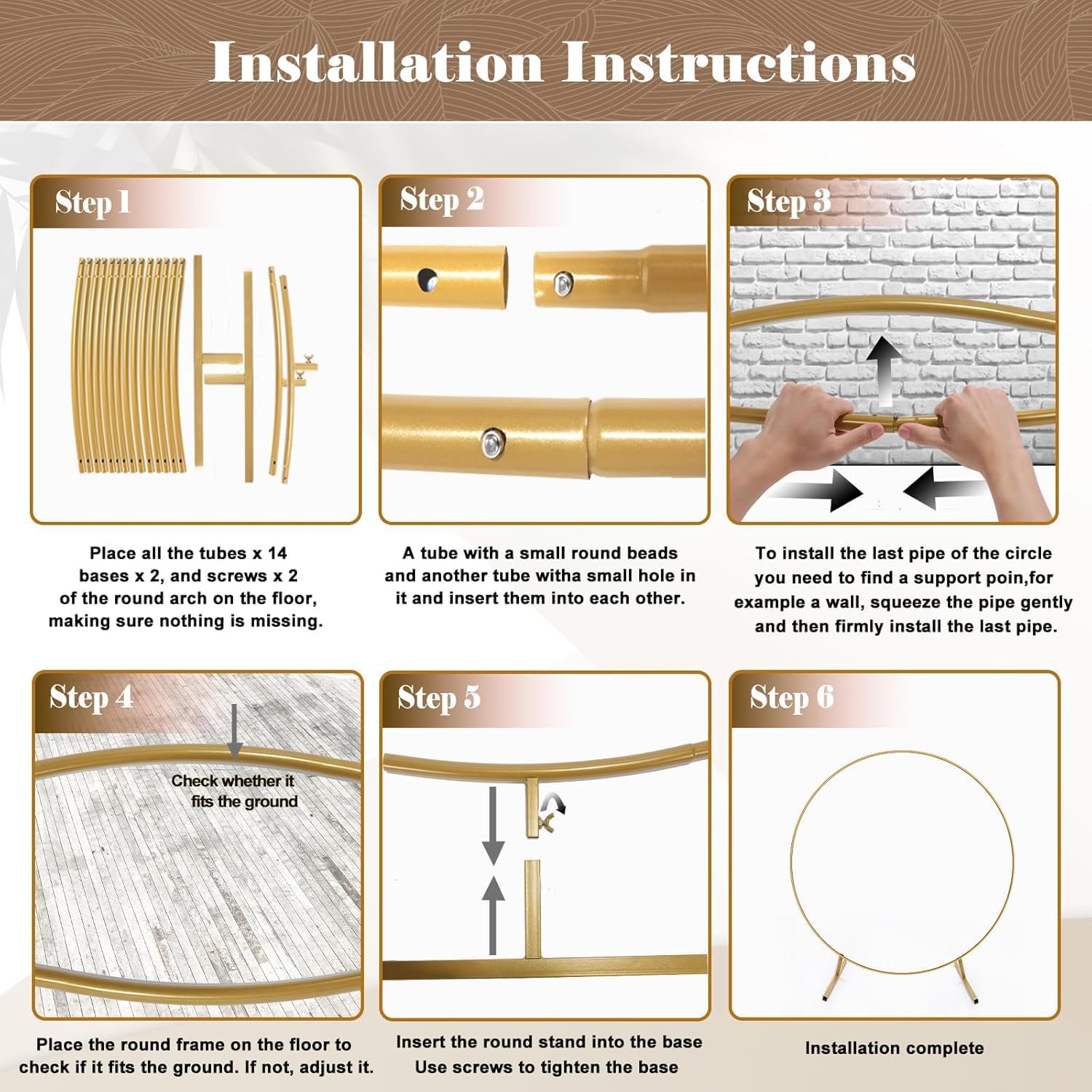 Installation Instructions

Step 1

Place all the tubes x 14 bases x 2, and screws x 2 of the round arch on the floor, making sure nothing is missing.

Step 2

A tube with a small round beads and another tube witha small hole in it and insert them into each other.

Step 3

To install the last pipe of the circle you need to find a support poin,for example a wall, squeeze the pipe gently and then firmly install the last pipe.

Step 4

Check whether it fits the ground

Place the round frame on the floor to check if it fits the ground. If not, adjust it.

Step 5

Insert the round stand into the base
Use screws to tighten the base

Step 6

Installation complete