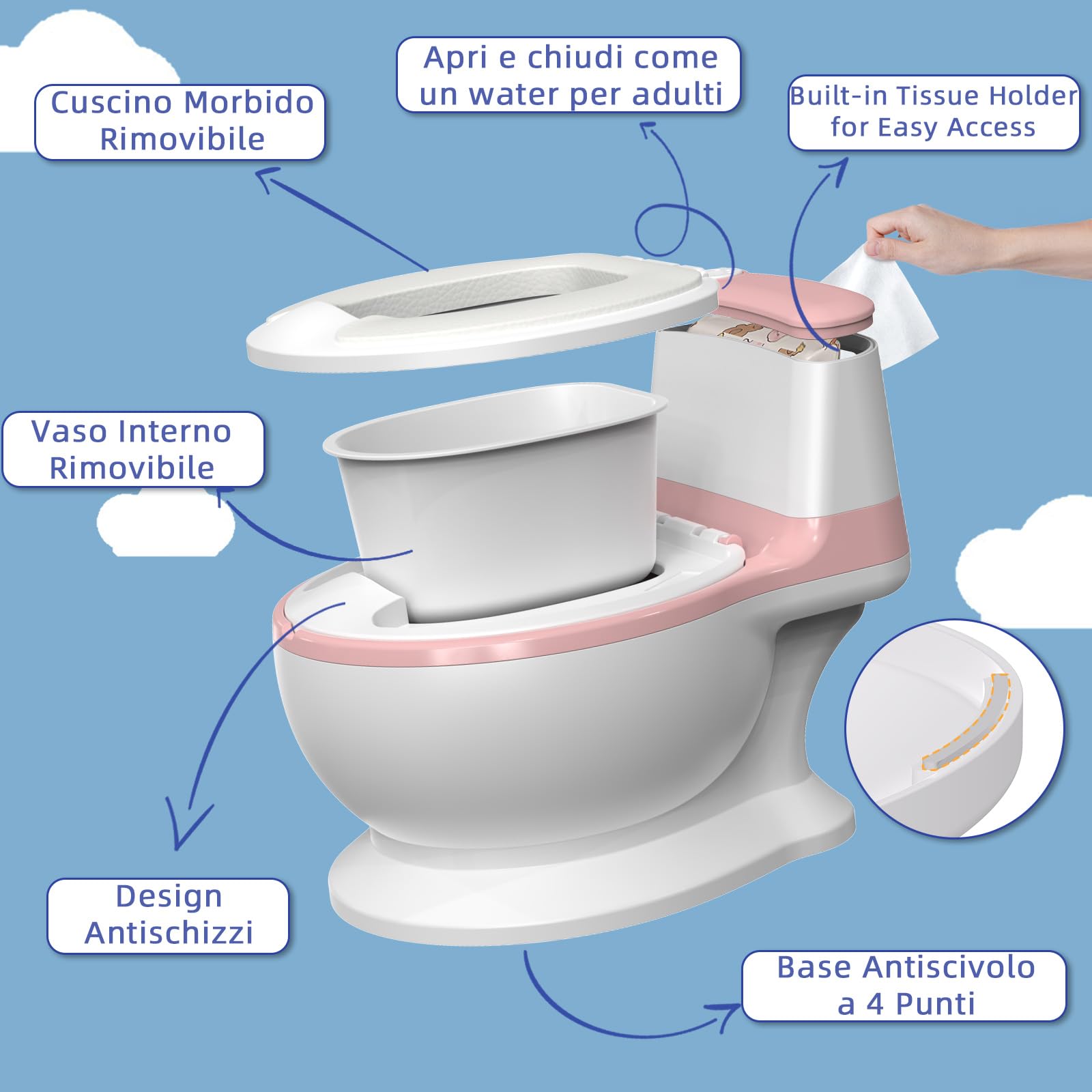 Cuscino Morbido Rimovibile

Apri e chiudi come un water per adulti

Built-in Tissue Holder for Easy Access

Vaso Interno Rimovibile

Design Antischizzi

Base Antiscivolo a 4 Punti