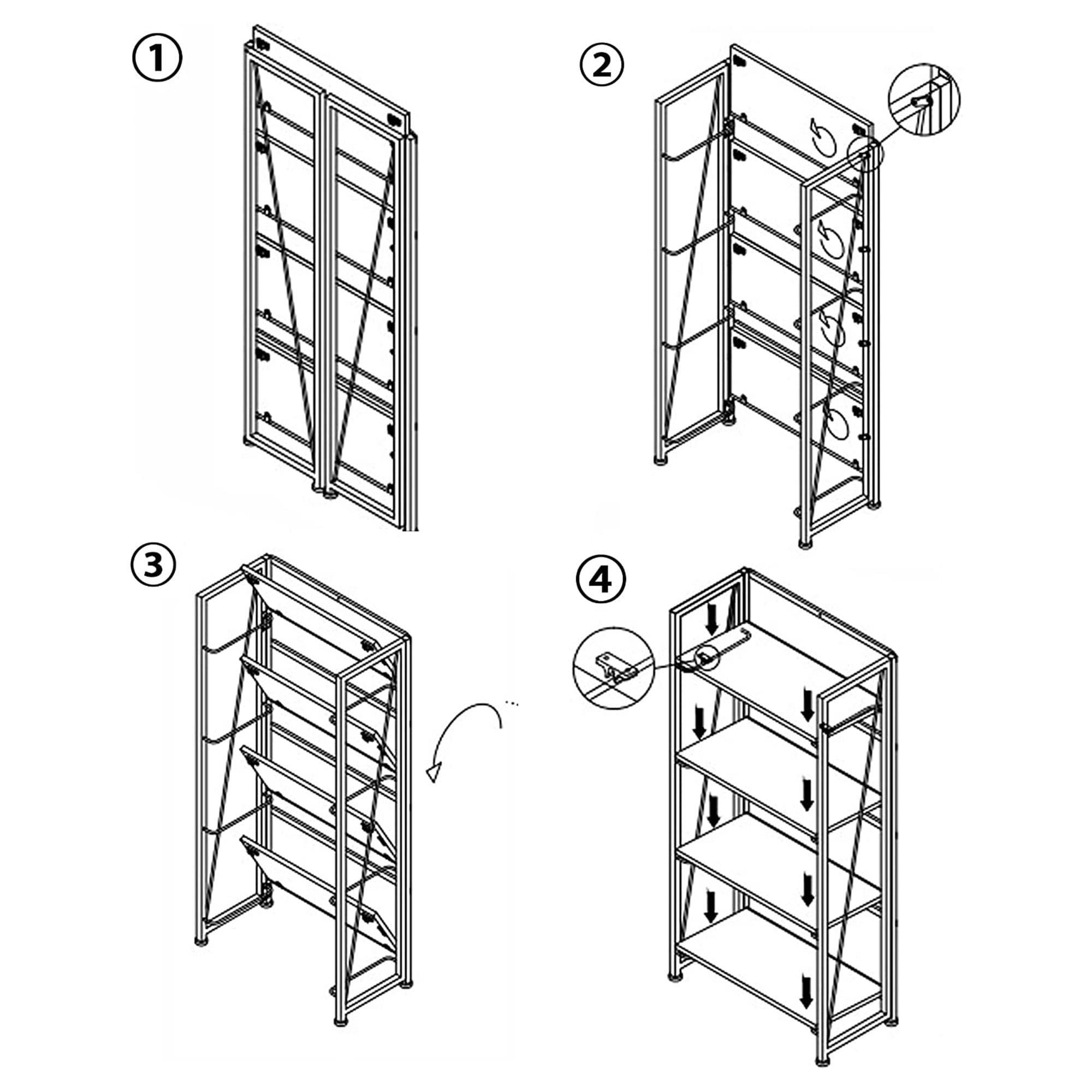 ①
②
③
④