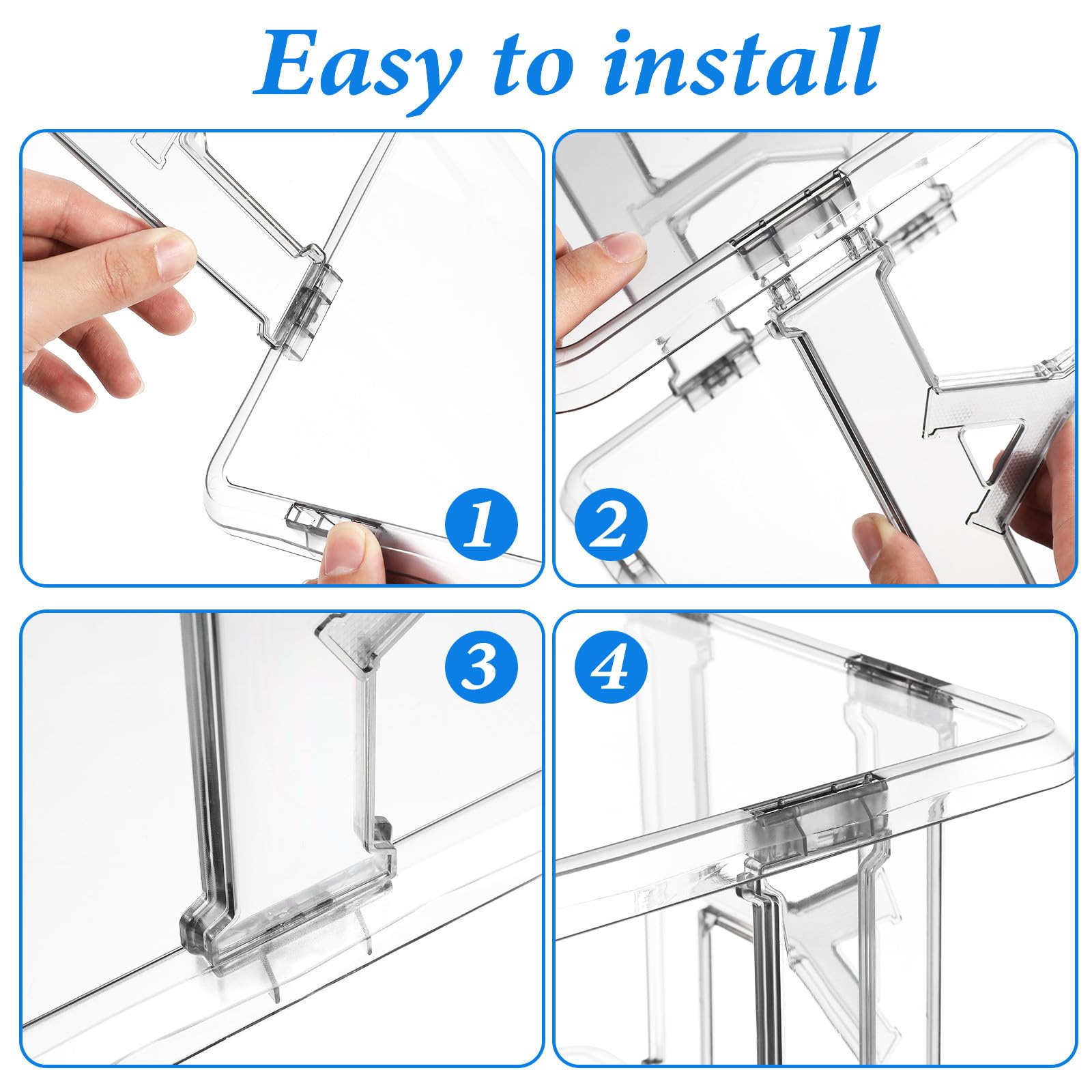 Easy to install

1

2

3

4