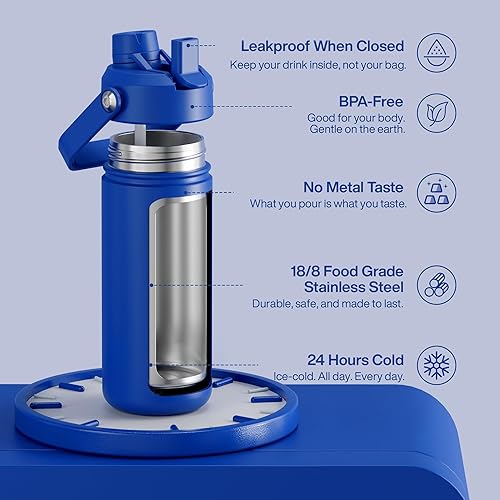 Leakproof When Closed
Keep your drink inside, not your bag.

BPA-Free
Good for your body. Gentle on the earth.

No Metal Taste
What you pour is what you taste.

18/8 Food Grade Stainless Steel
Durable, safe, and made to last.

24 Hours Cold
Ice-cold. All day. Every day.