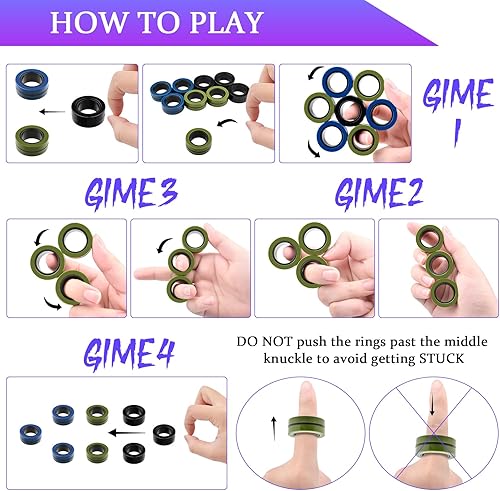 HOW TO PLAY

GIME 1

GIME3

GIME2

GIME4

DO NOT push the rings past the middle knuckle to avoid getting STUCK