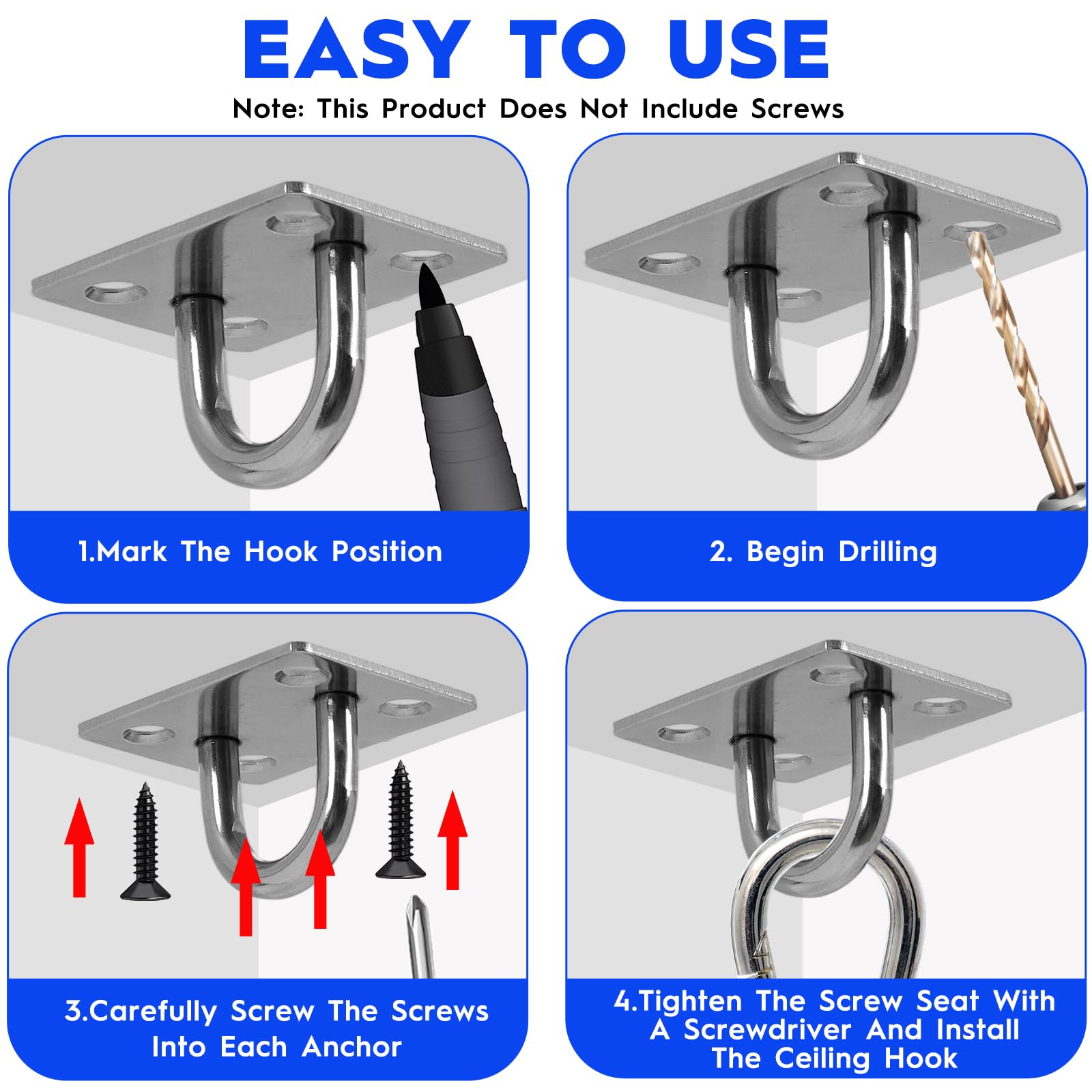 EASY TO USE

Note: This Product Does Not Include Screws

1.Mark The Hook Position

2. Begin Drilling

3.Carefully Screw The Screws Into Each Anchor

4.Tighten The Screw Seat With A Screwdriver And Install The Ceiling Hook