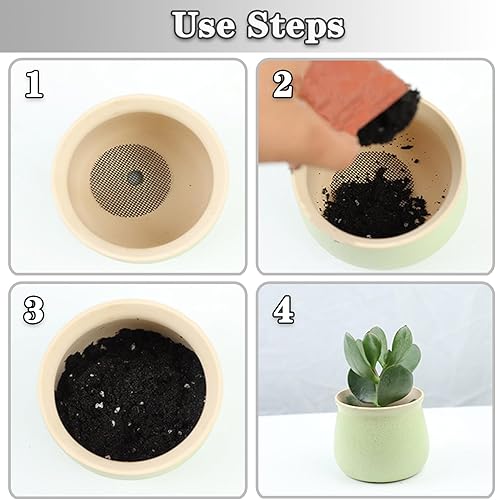 Use Steps

1

2

3

4