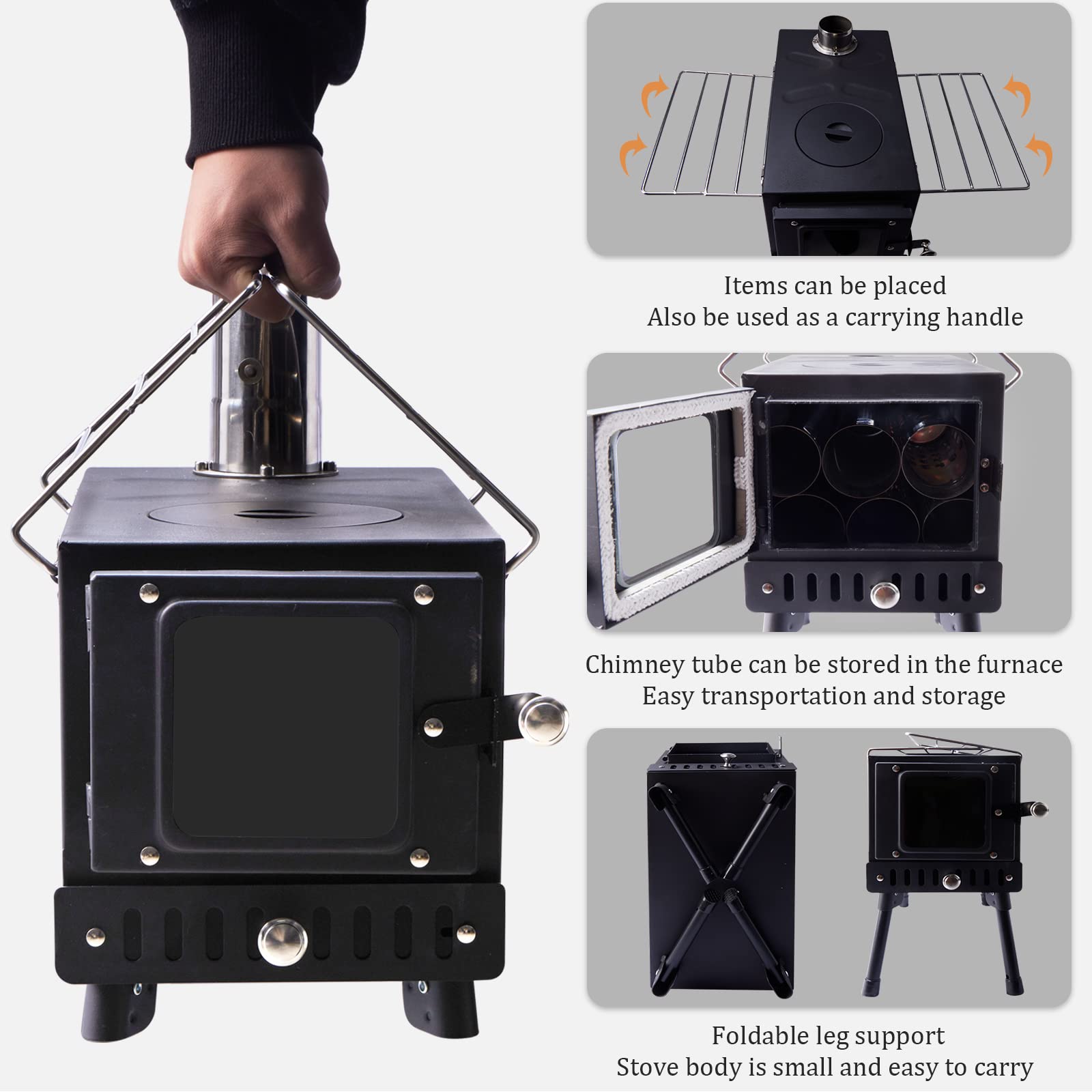 Items can be placed
Also be used as a carrying handle

Chimney tube can be stored in the furnace
Easy transportation and storage

Foldable leg support
Stove body is small and easy to carry