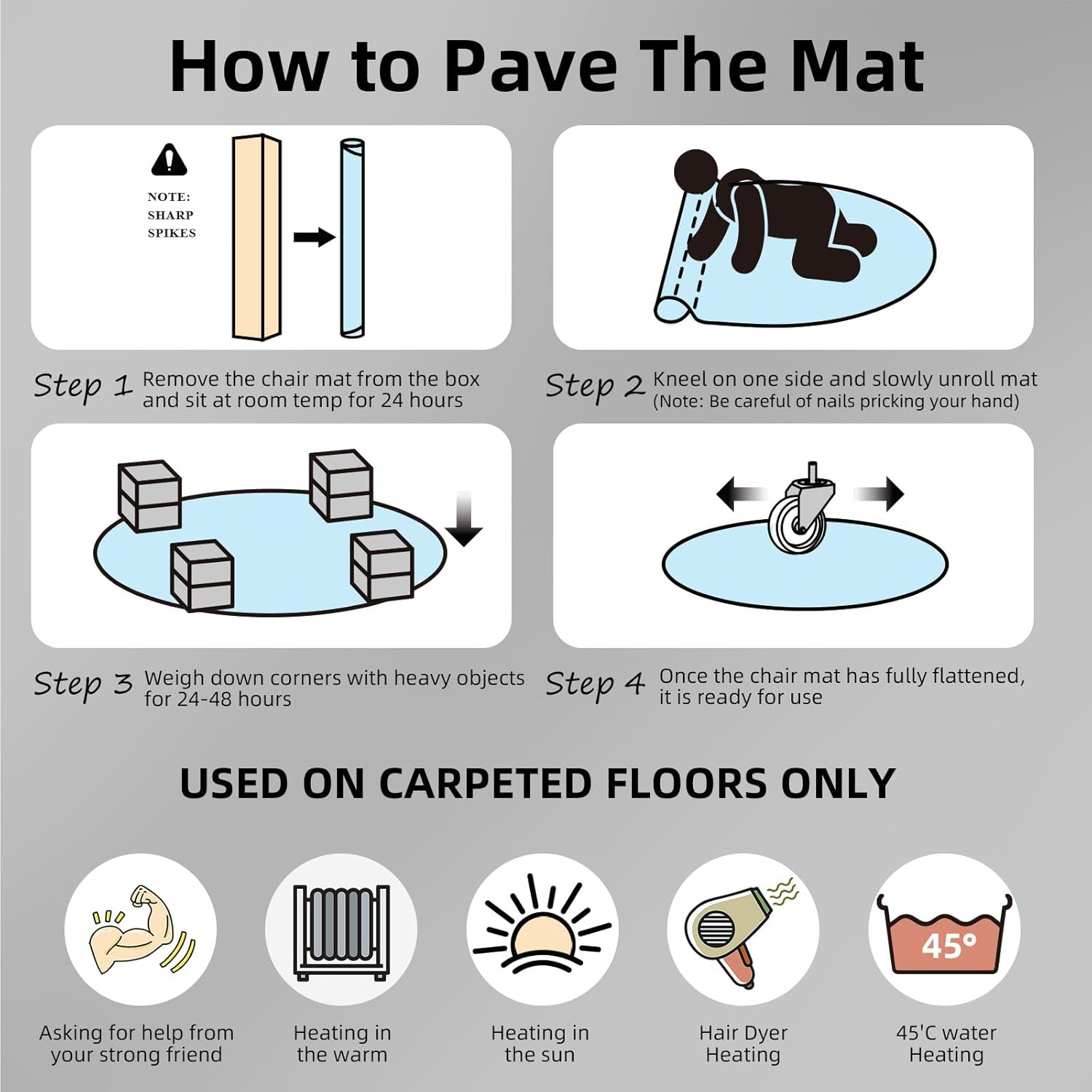 How to Pave The Mat

NOTE:
SHARP
SPIKES

Step 1 Remove the chair mat from the box and sit at room temp for 24 hours

Step 2 Kneel on one side and slowly unroll mat (Note: Be careful of nails pricking your hand)

Step 3 Weigh down corners with heavy objects for 24-48 hours

Step 4 Once the chair mat has fully flattened, it is ready for use

USED ON CARPETED FLOORS ONLY

45°

Asking for help from your strong friend

Heating in the warm

Heating in the sun

Hair Dyer Heating

45'C water Heating