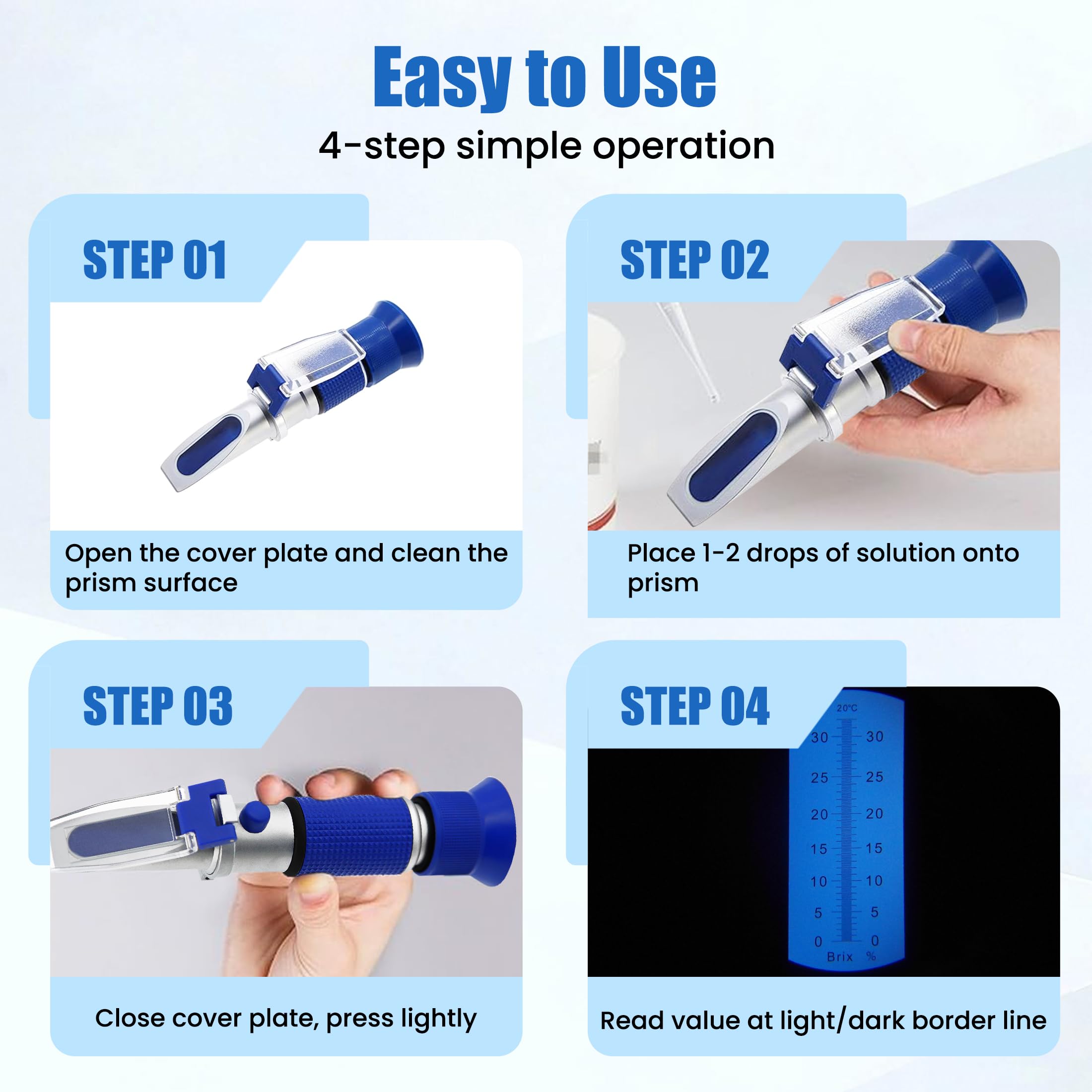 Easy to Use

4-step simple operation

STEP 01

Open the cover plate and clean the prism surface

STEP 02

Place 1-2 drops of solution onto prism

STEP 03

Close cover plate, press lightly

STEP 04

20°C

30 30

25 25

20 20

15 15

10 10

5 5

0 0

Brix %

Read value at light/dark border line