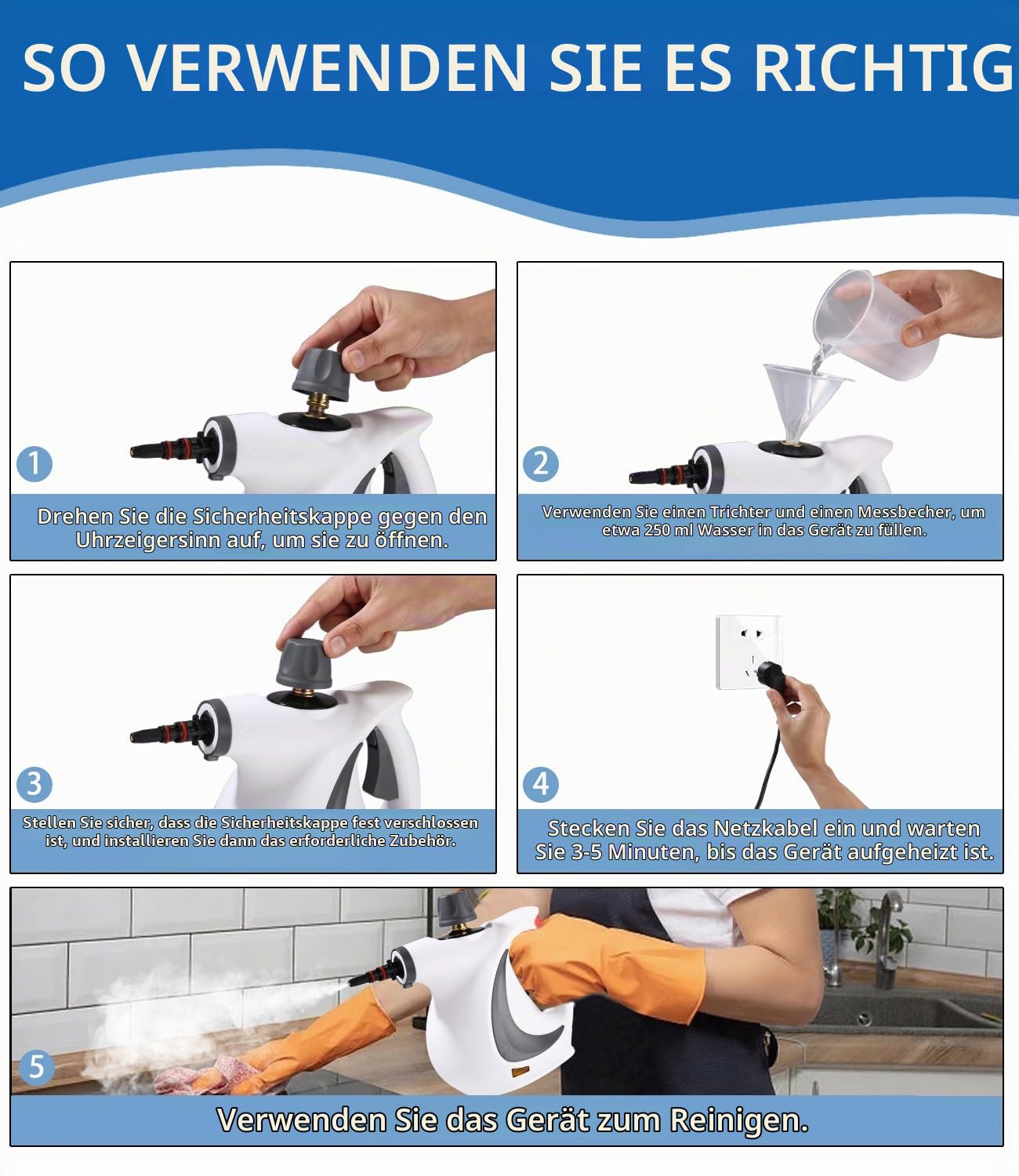 SO VERWENDEN SIE ES RICHTIG

1

Drehen Sie die Sicherheitskappe gegen den Uhrzeigersinn auf, um sie zu öffnen.

2

Verwenden Sie einen Trichter und einen Messbecher, um etwa 250 ml Wasser in das Gerät zu füllen.

3

Stellen Sie sicher, dass die Sicherheitskappe fest verschlossen ist, und installieren Sie dann das erforderliche Zubehör.

4

Stecken Sie das Netzkabel ein und warten Sie 3-5 Minuten, bis das Gerät aufgeheizt ist.

5

Verwenden Sie das Gerät zum Reinigen.