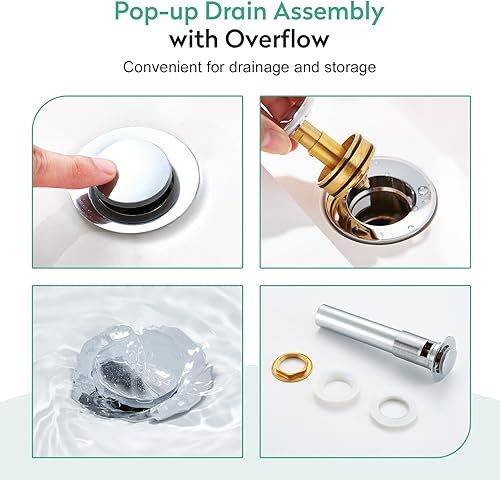 Pop-up Drain Assembly
with Overflow

Convenient for drainage and storage