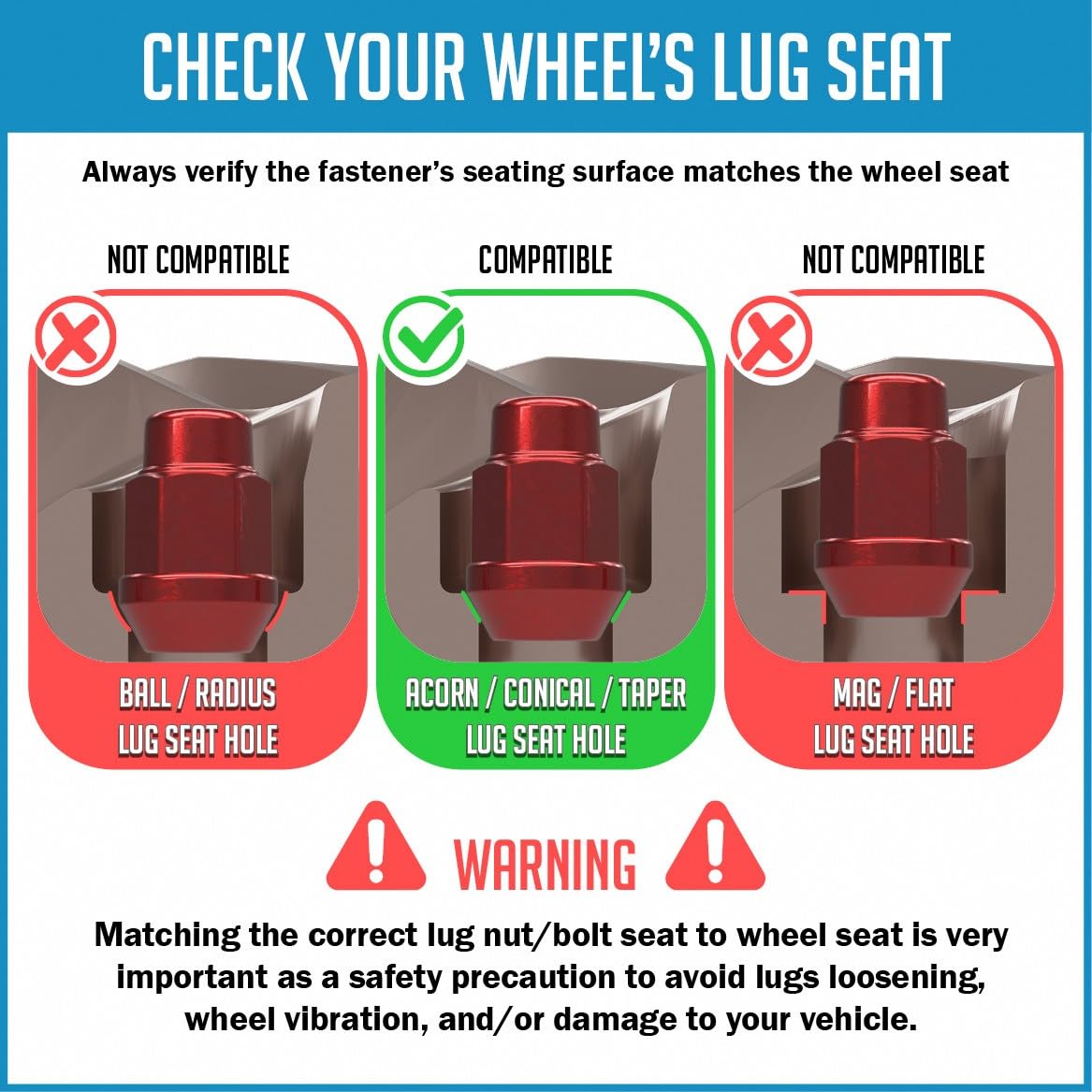 CHECK YOUR WHEEL'S LUG SEAT

Always verify the fastener's seating surface matches the wheel seat

NOT COMPATIBLE

BALL / RADIUS LUG SEAT HOLE

COMPATIBLE

ACORN / CONICAL / TAPER LUG SEAT HOLE

NOT COMPATIBLE

MAG / FLAT LUG SEAT HOLE

WARNING

Matching the correct lug nut/bolt seat to wheel seat is very important as a safety precaution to avoid lugs loosening, wheel vibration, and/or damage to your vehicle.