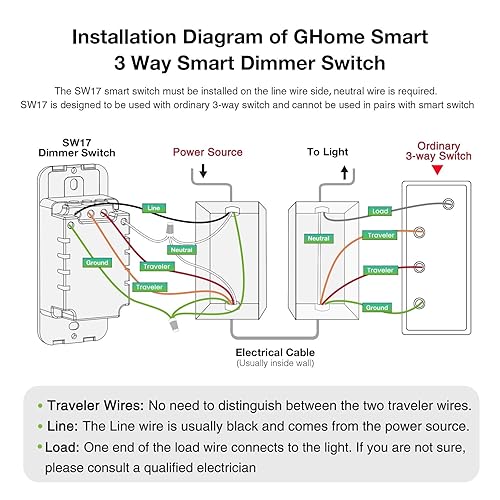 Installation Diagram of GHome Smart 3 Way Smart Dimmer Switch

The SW17 smart switch must be installed on the line wire side, neutral wire is required.
SW17 is designed to be used with ordinary 3-way switch and cannot be used in pairs with smart switch

SW17
Dimmer Switch

Power Source

To Light

Ordinary
3-way Switch

Line

Neutral

Ground

Traveler

Traveler

Neutral

Load

Traveler

Traveler

Ground

Electrical Cable
(Usually inside wall)

• Traveler Wires: No need to distinguish between the two traveler wires.
• Line: The Line wire is usually black and comes from the power source.
• Load: One end of the load wire connects to the light. If you are not sure, please consult a qualified electrician