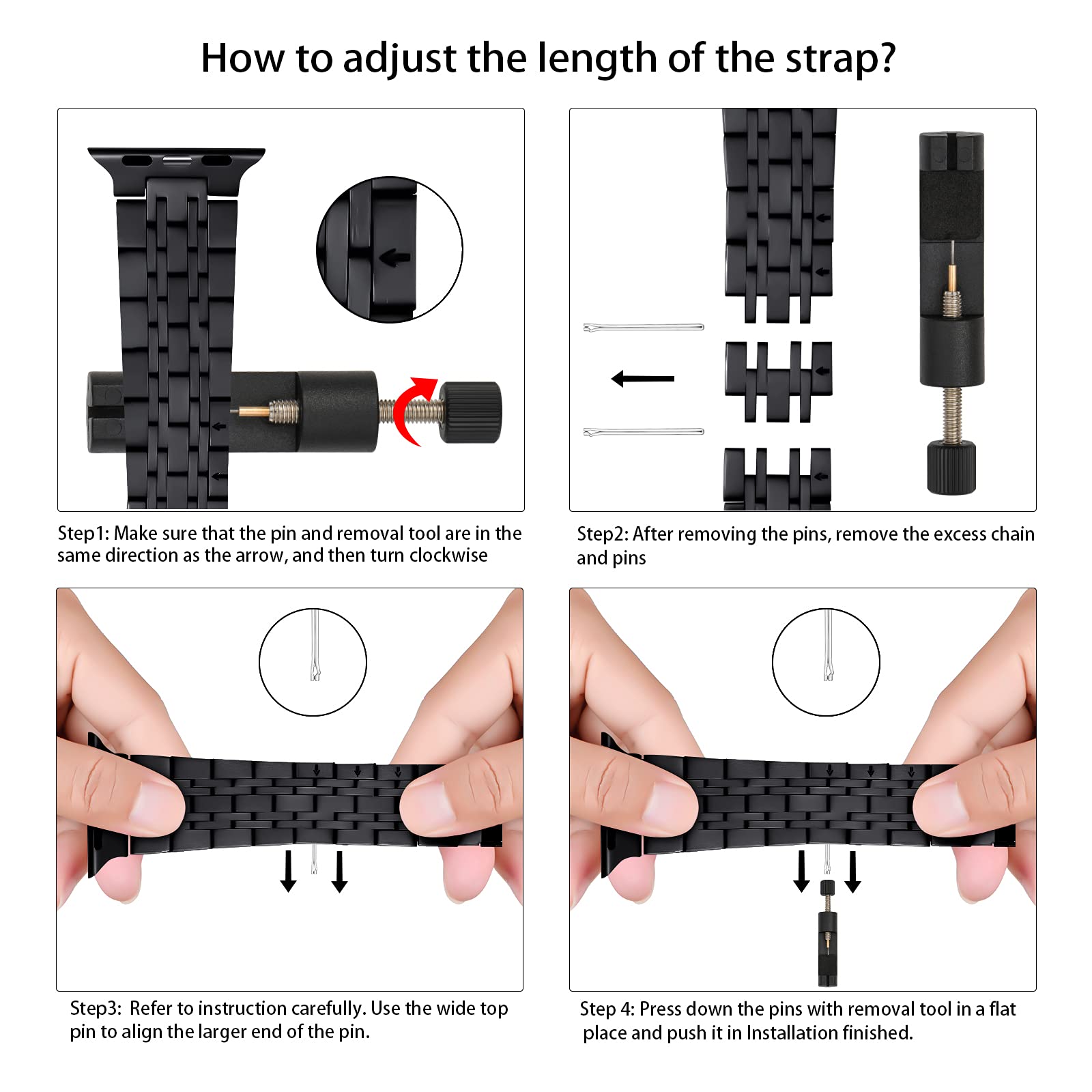 How to adjust the length of the strap?

Step1: Make sure that the pin and removal tool are in the same direction as the arrow, and then turn clockwise

Step2: After removing the pins, remove the excess chain and pins

Step3: Refer to instruction carefully. Use the wide top pin to align the larger end of the pin.

Step 4: Press down the pins with removal tool in a flat place and push it in Installation finished.