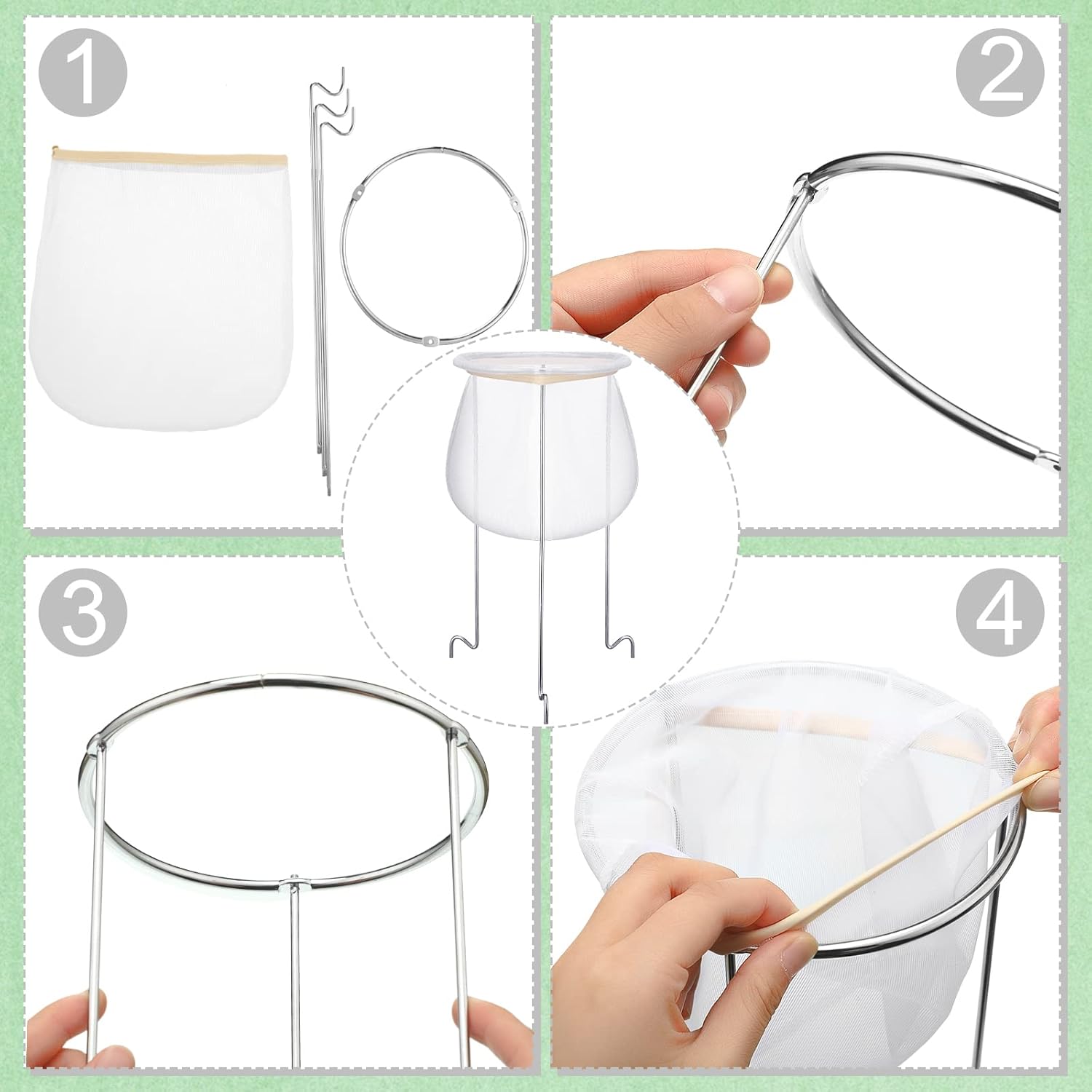 1

2

3

4