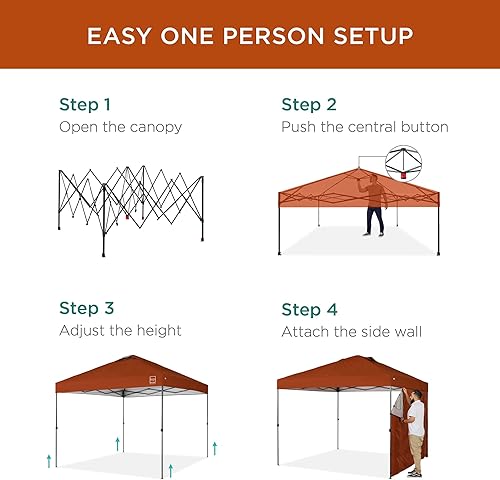 EASY ONE PERSON SETUP

Step 1
Open the canopy

Step 2
Push the central button

Step 3
Adjust the height

Step 4
Attach the side wall