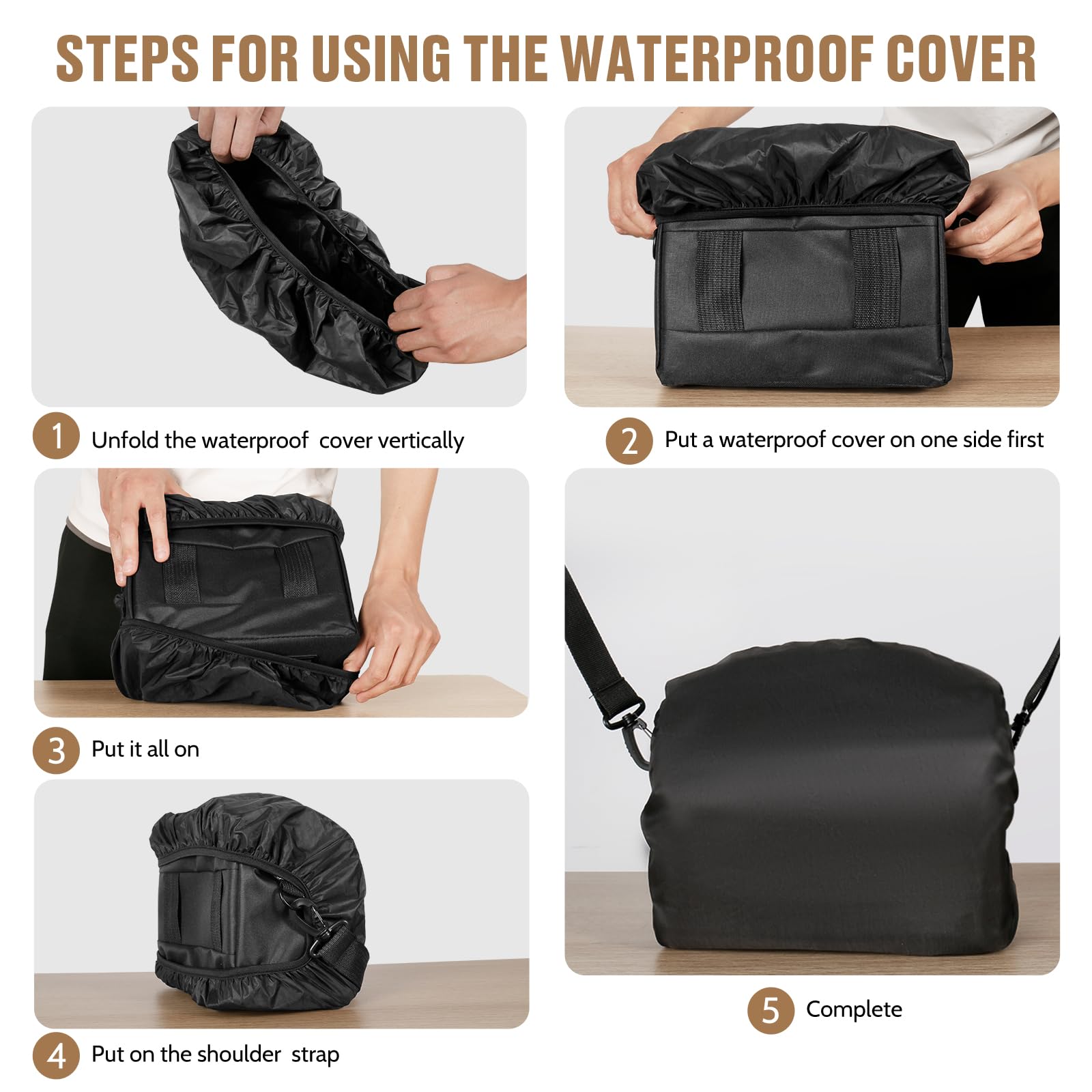 STEPS FOR USING THE WATERPROOF COVER

1 Unfold the waterproof cover vertically

2 Put a waterproof cover on one side first

3 Put it all on

4 Put on the shoulder strap

5 Complete