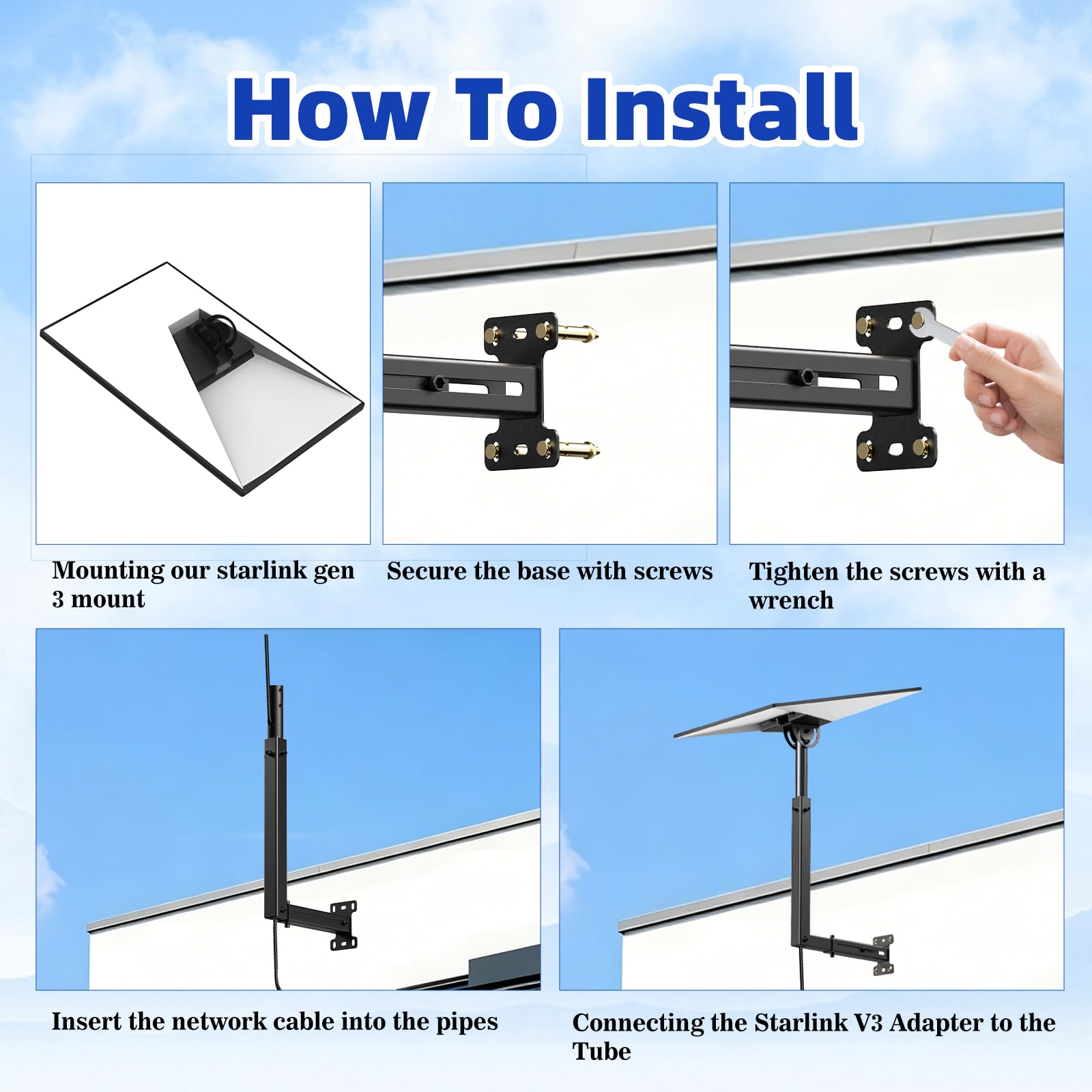 How To Install

Mounting our starlink gen 3 mount

Secure the base with screws

Tighten the screws with a wrench

Insert the network cable into the pipes

Connecting the Starlink V3 Adapter to the Tube