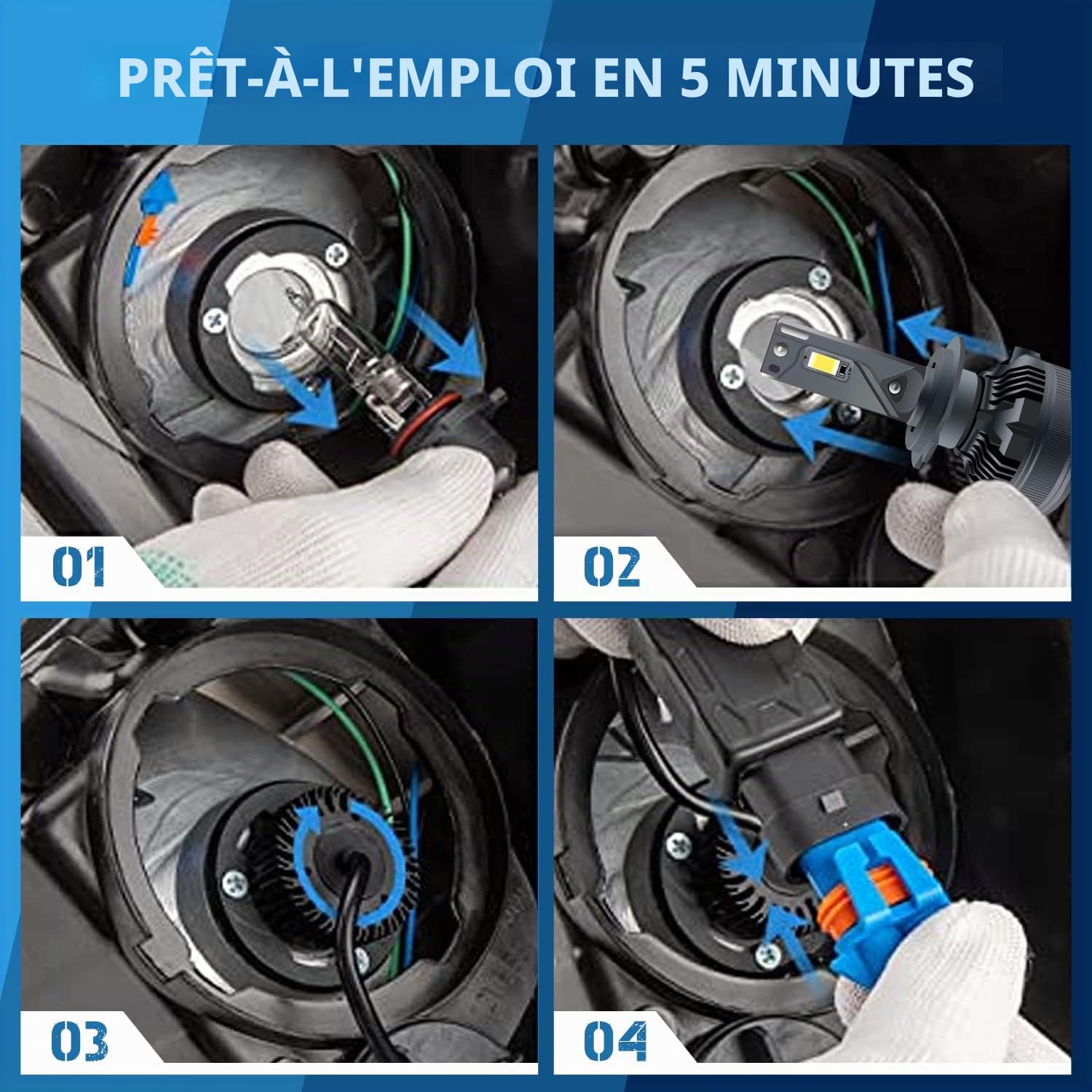 PRÊT-À-L'EMPLOI EN 5 MINUTES

01

02

03

04