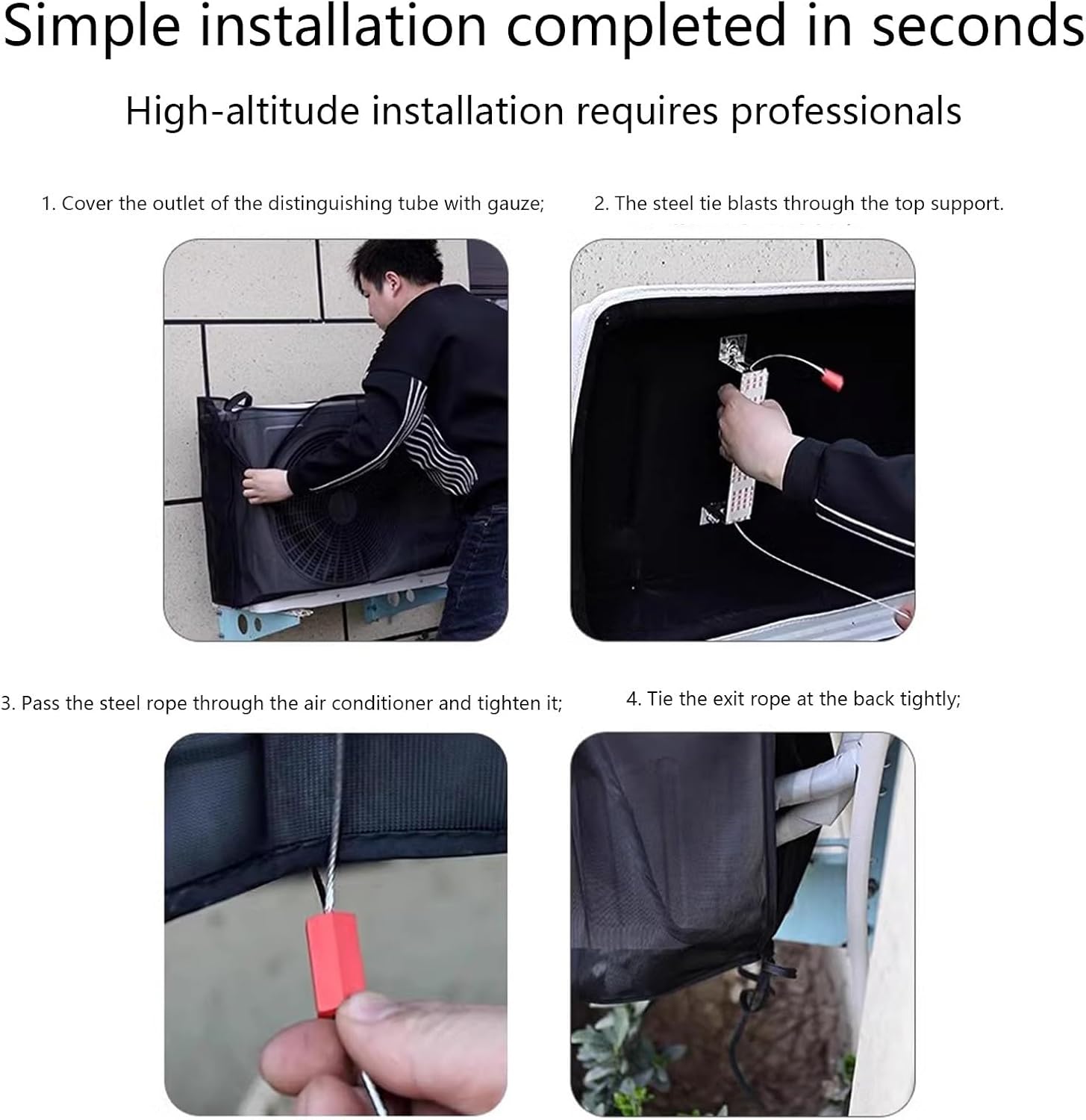 Simple installation completed in seconds

High-altitude installation requires professionals

1. Cover the outlet of the distinguishing tube with gauze;

2. The steel tie blasts through the top support.

3. Pass the steel rope through the air conditioner and tighten it;

4. Tie the exit rope at the back tightly;