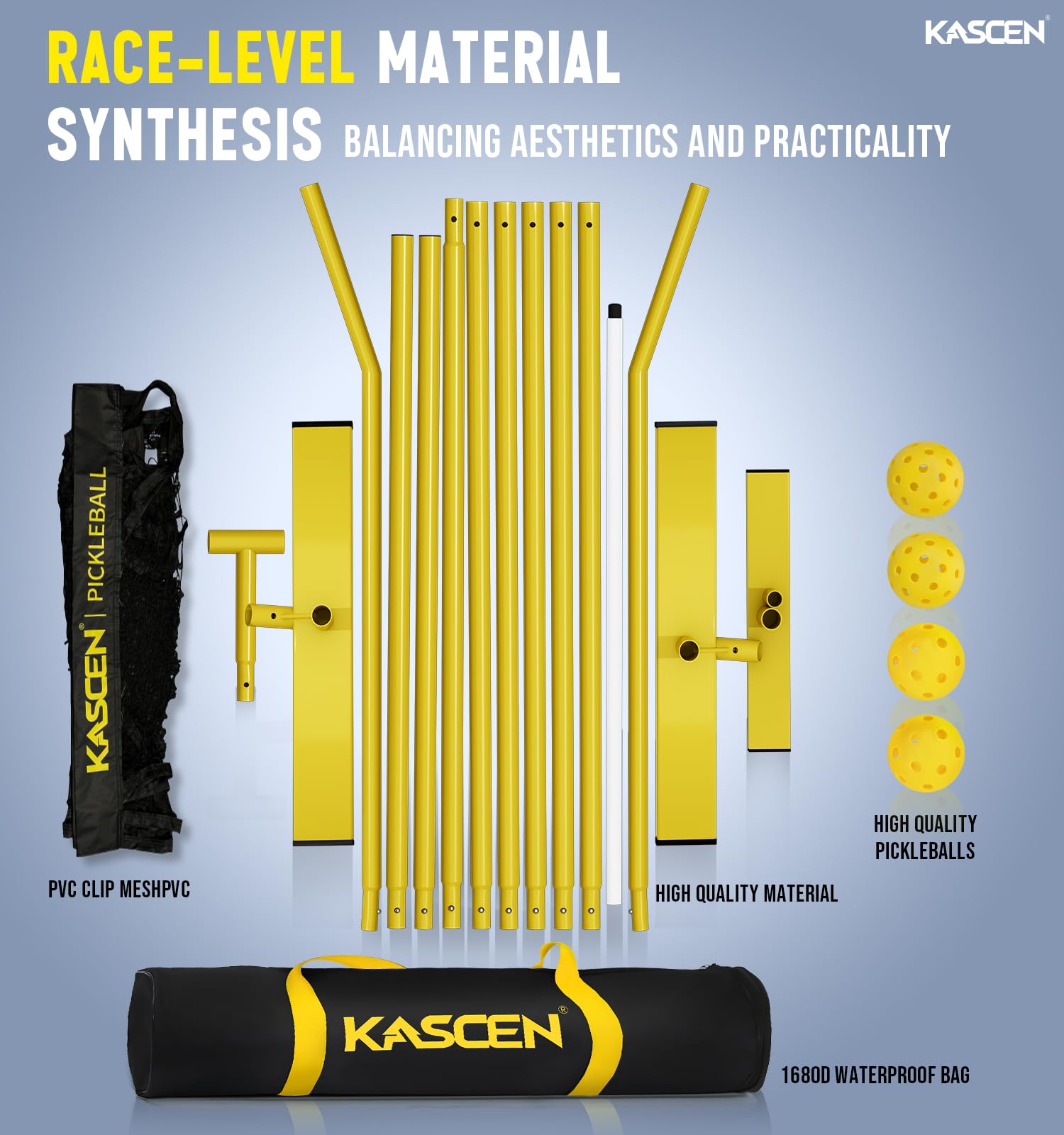 KASCEN®

RACE-LEVEL MATERIAL SYNTHESIS BALANCING AESTHETICS AND PRACTICALITY

KASCEN® | PICKLEBALL

PVC CLIP MESHPVC

HIGH QUALITY MATERIAL

HIGH QUALITY PICKLEBALLS

KASCEN®

1680D WATERPROOF BAG