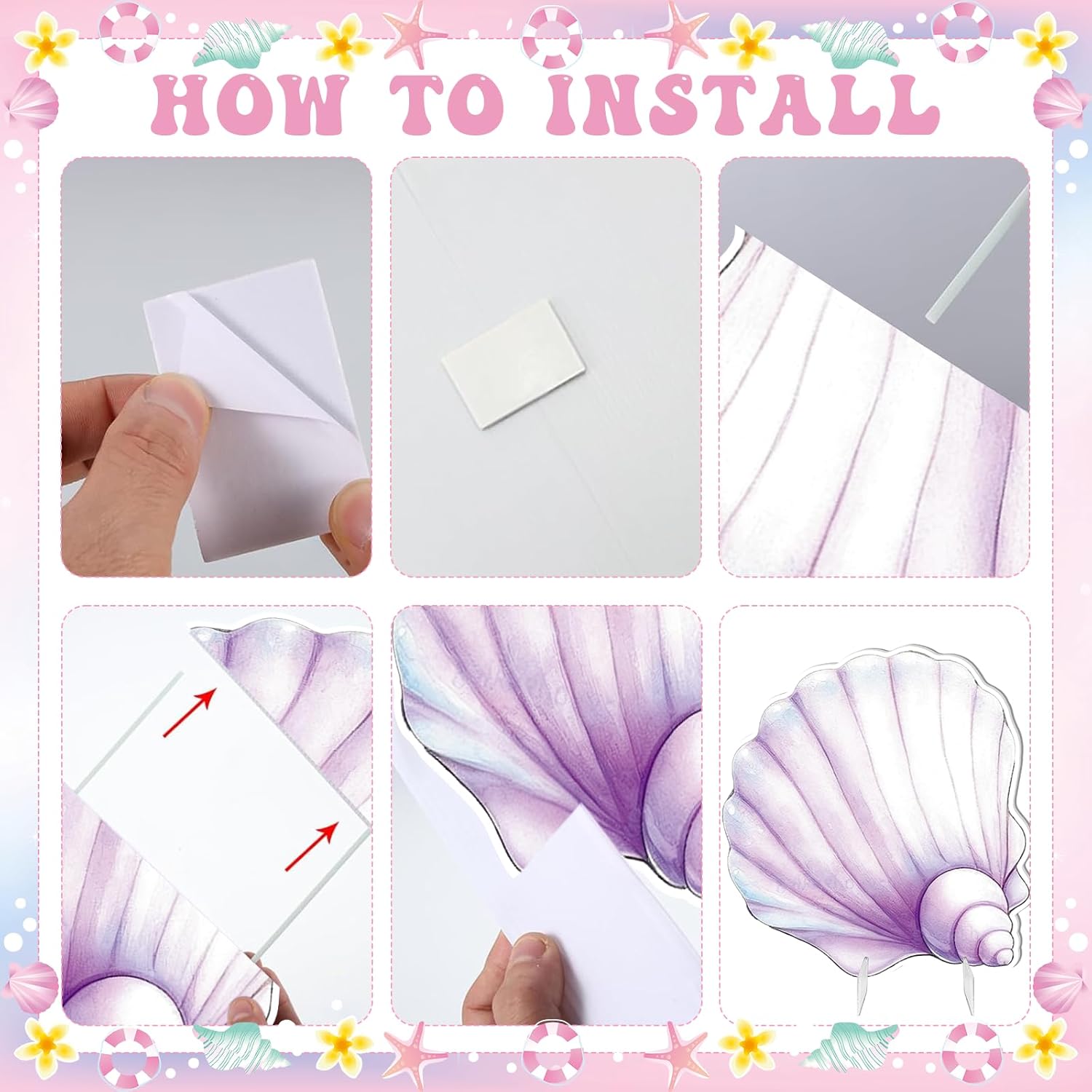 HOW TO INSTALL