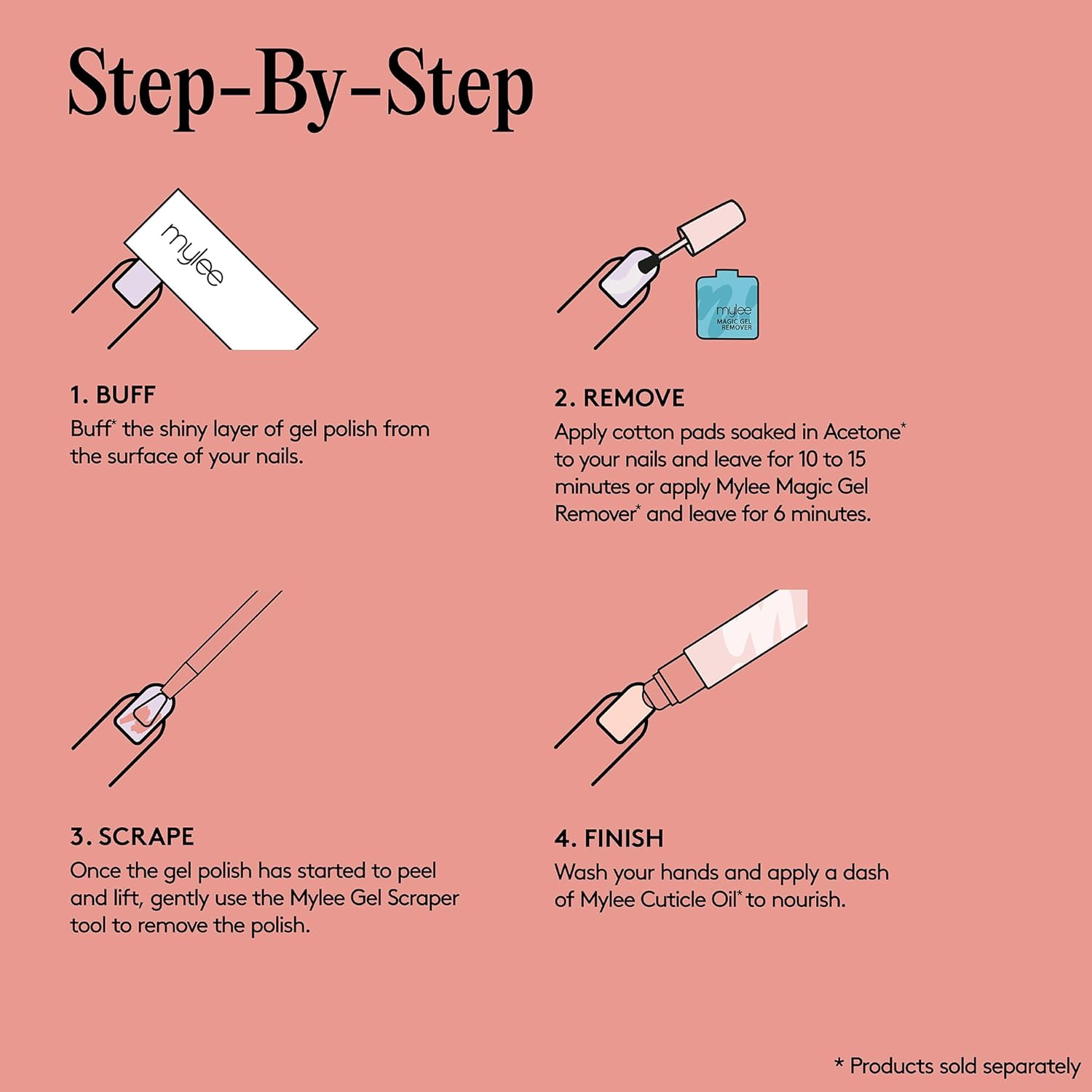 Step-By-Step

mylee

1. BUFF
Buff* the shiny layer of gel polish from the surface of your nails.

mylee
MAGIC GEL
REMOVER

2. REMOVE
Apply cotton pads soaked in Acetone* to your nails and leave for 10 to 15 minutes or apply Mylee Magic Gel Remover* and leave for 6 minutes.

3. SCRAPE
Once the gel polish has started to peel and lift, gently use the Mylee Gel Scraper tool to remove the polish.

4. FINISH
Wash your hands and apply a dash of Mylee Cuticle Oil* to nourish.

* Products sold separately