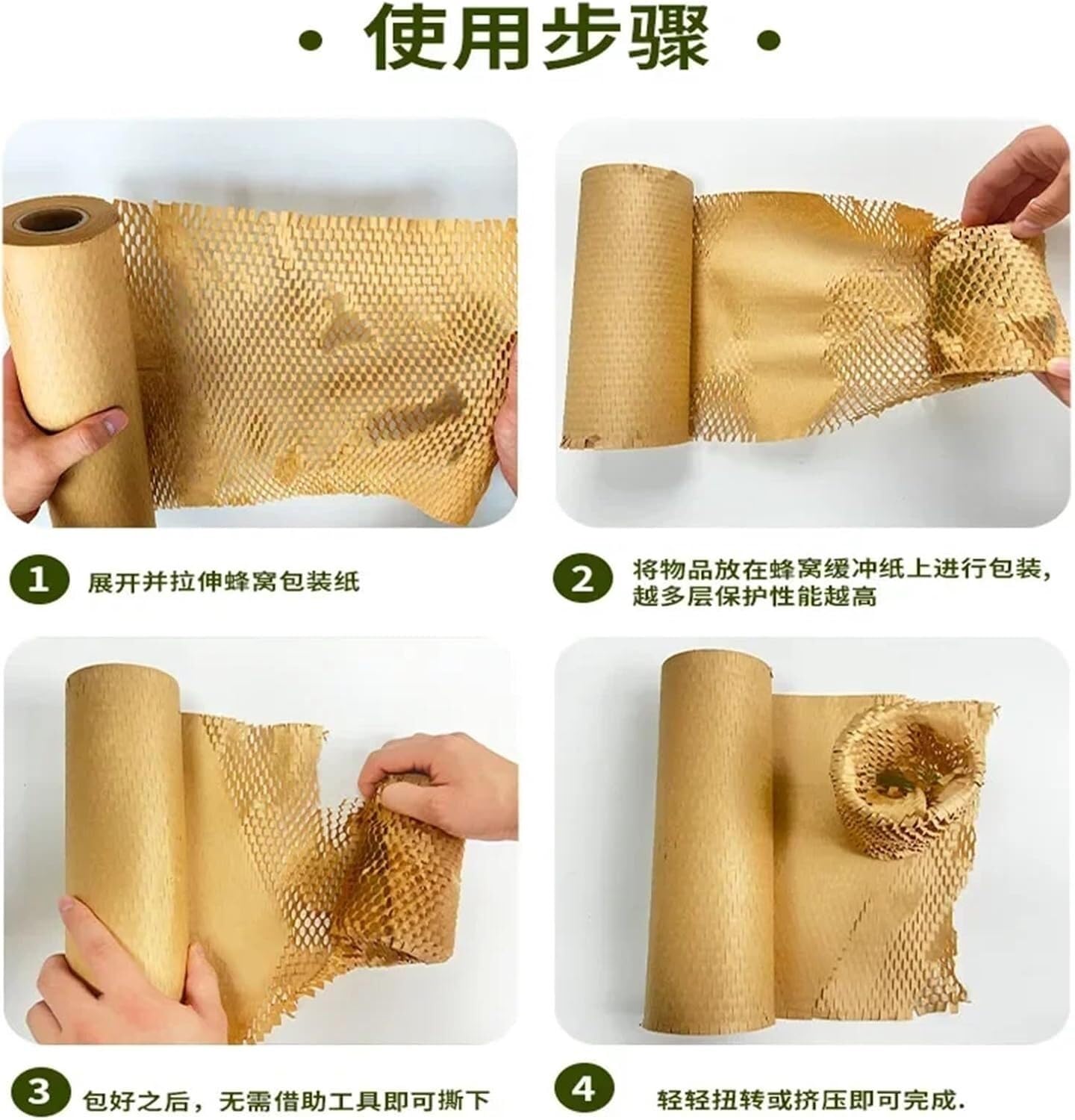 · 使用步骤 ·

1 展开并拉伸蜂窝包装纸

2 将物品放在蜂窝缓冲纸上进行包装，越多层保护性能越高

3 包好之后，无需借助工具即可撕下

4 轻轻扭转或挤压即可完成.