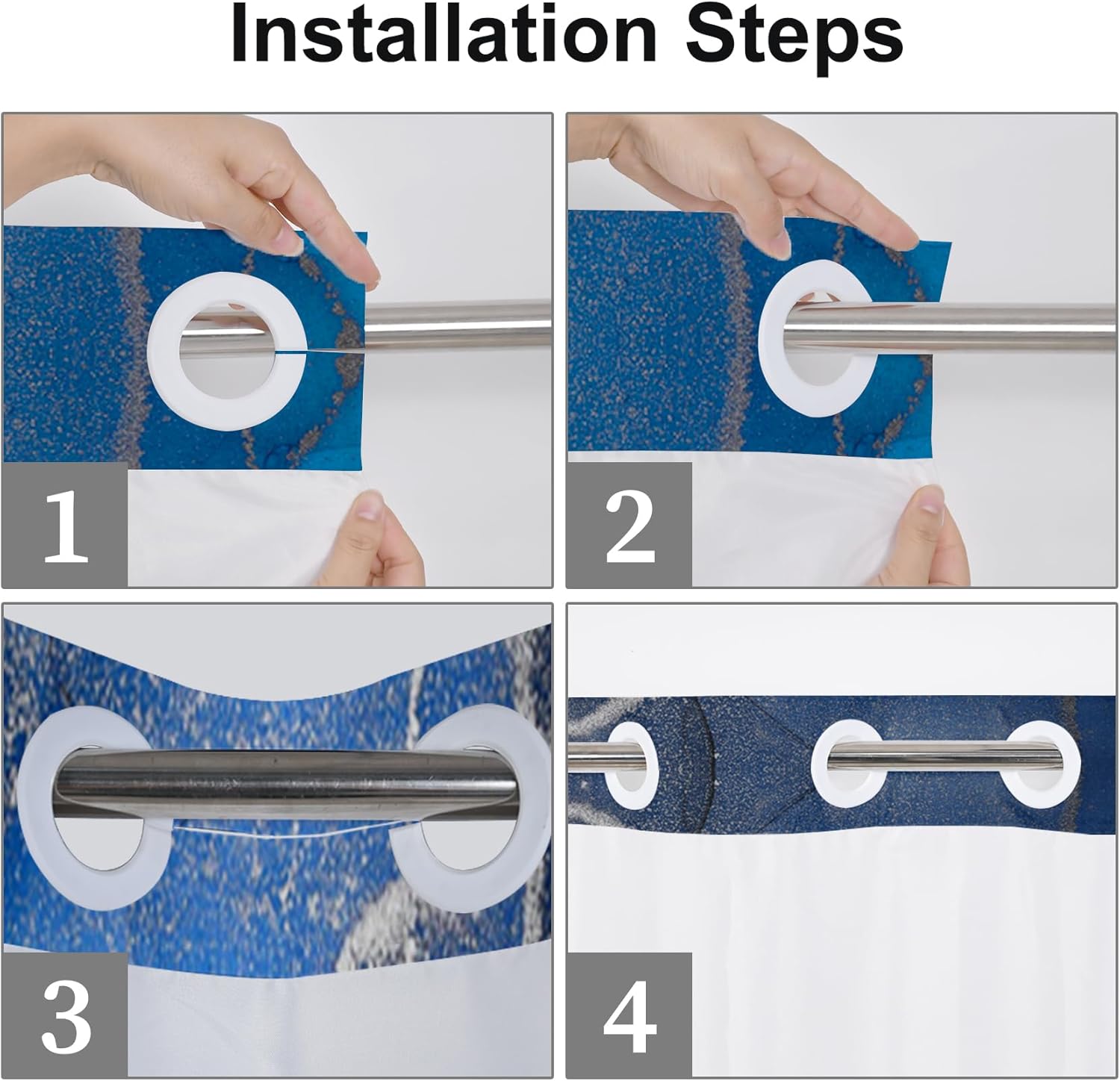 Installation Steps

1

2

3

4