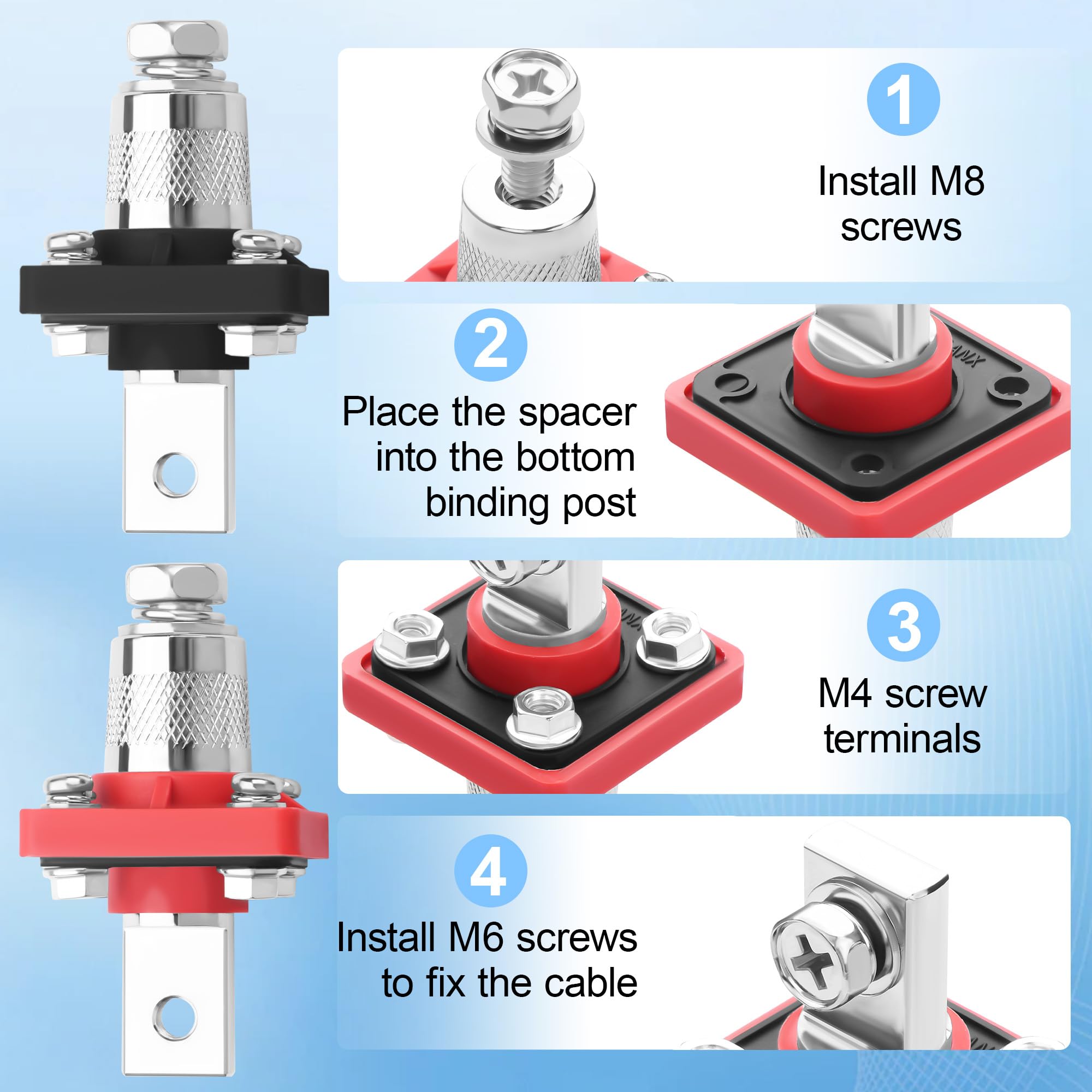 1

Install M8 screws

2

Place the spacer into the bottom binding post

3

M4 screw terminals

4

Install M6 screws to fix the cable