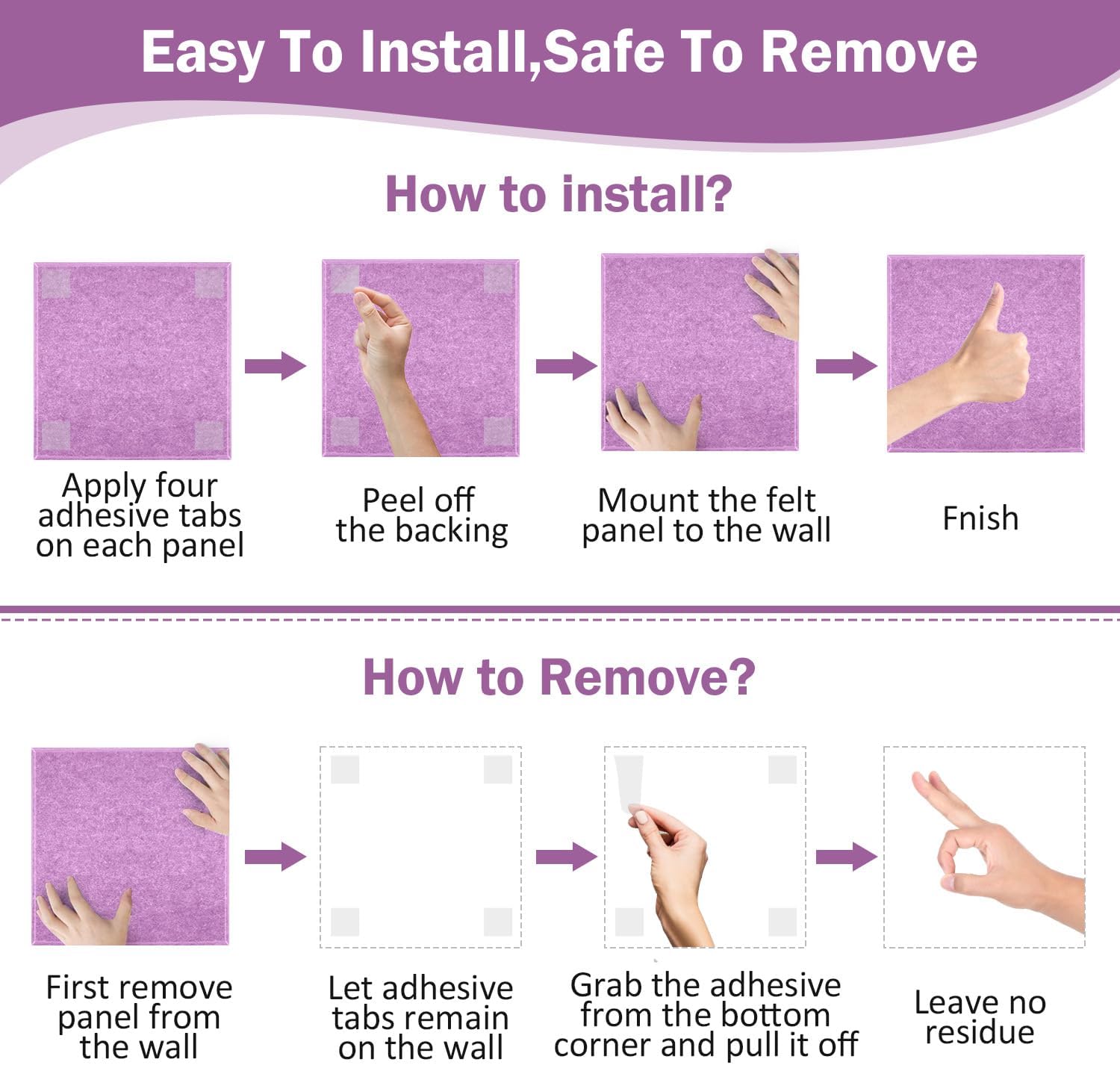 Easy To Install,Safe To Remove

How to install?

Apply four adhesive tabs on each panel

Peel off the backing

Mount the felt panel to the wall

Fnish

How to Remove?

First remove panel from the wall

Let adhesive tabs remain on the wall

Grab the adhesive from the bottom corner and pull it off

Leave no residue