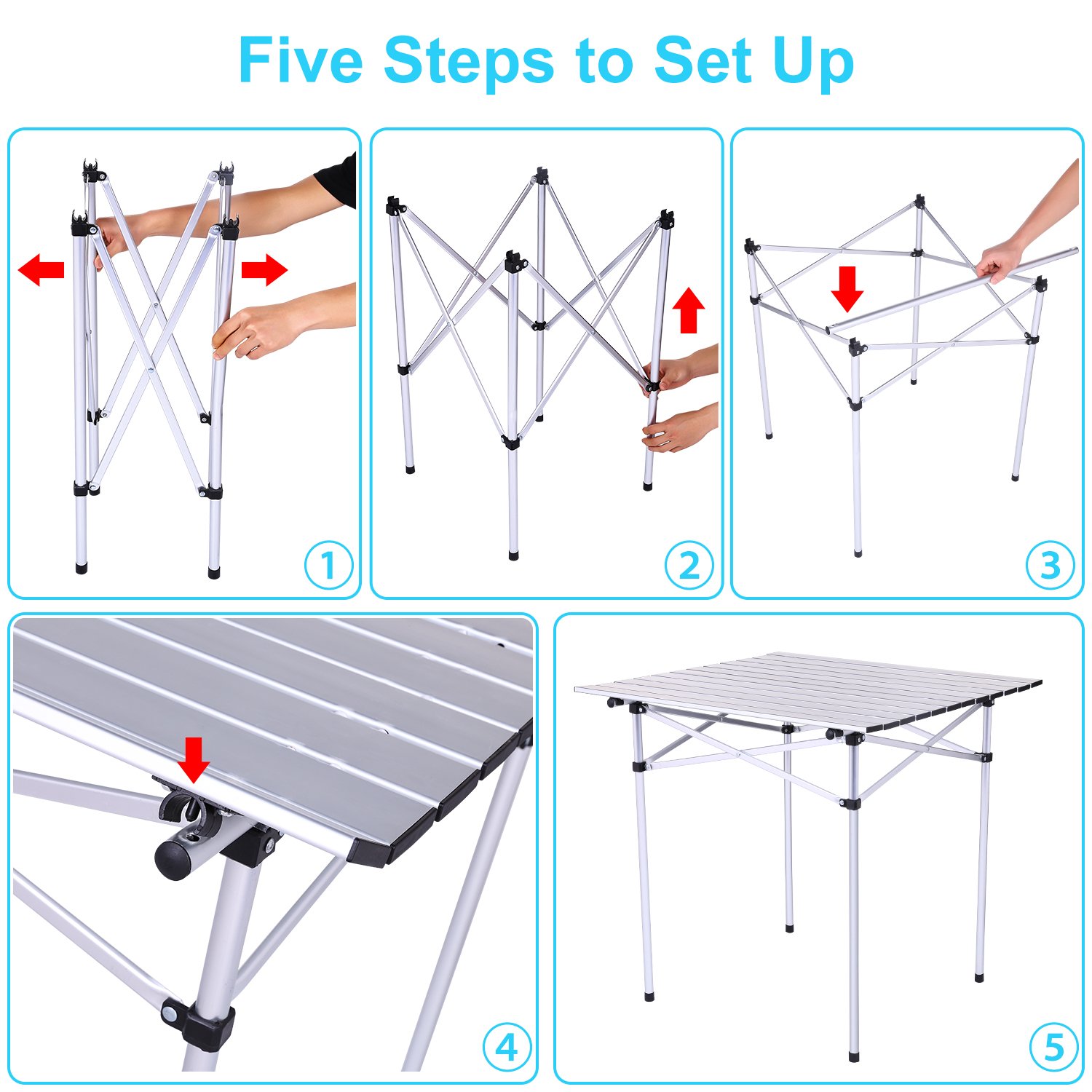 Five Steps to Set Up

1

2

3

4

5