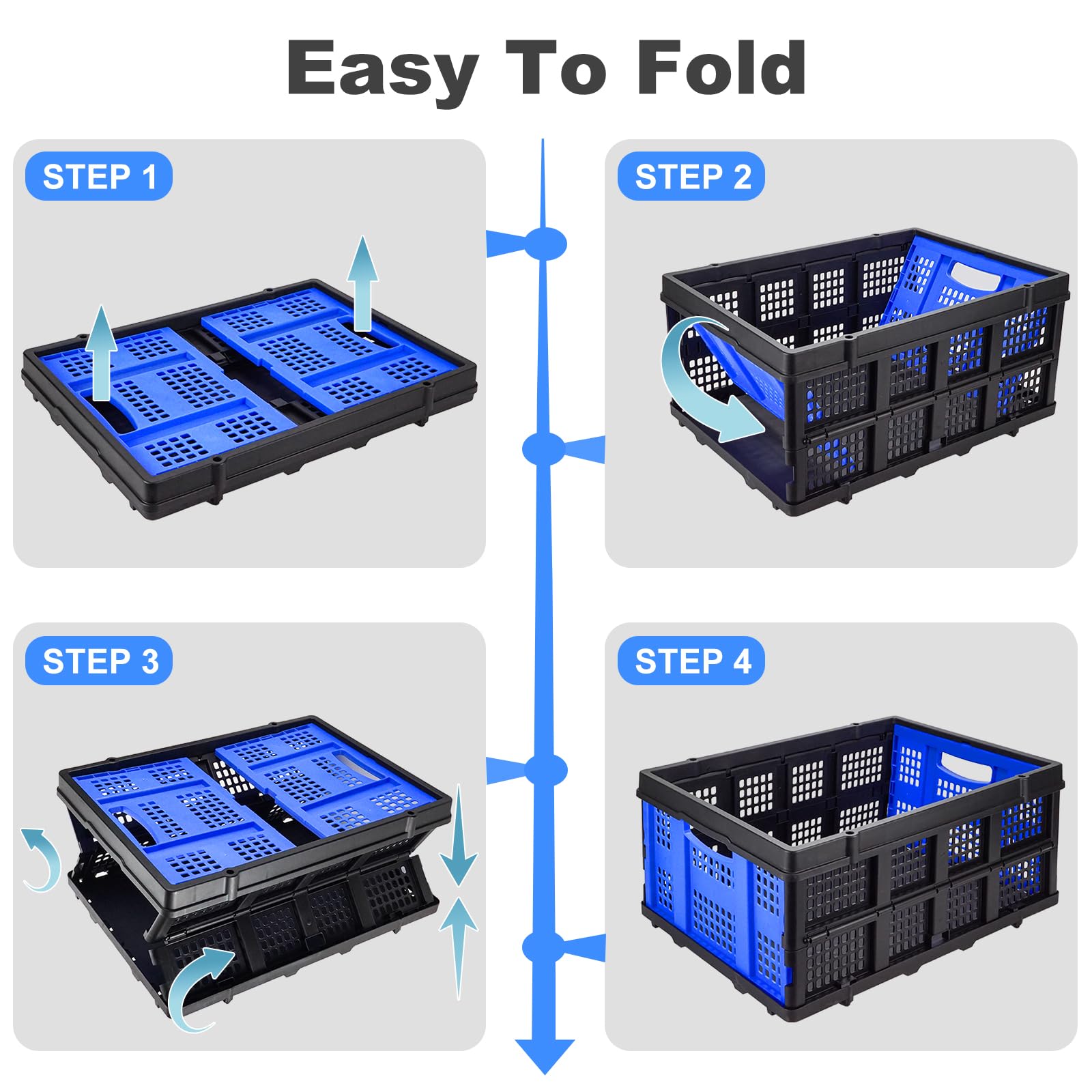 Easy To Fold

STEP 1

STEP 2

STEP 3

STEP 4