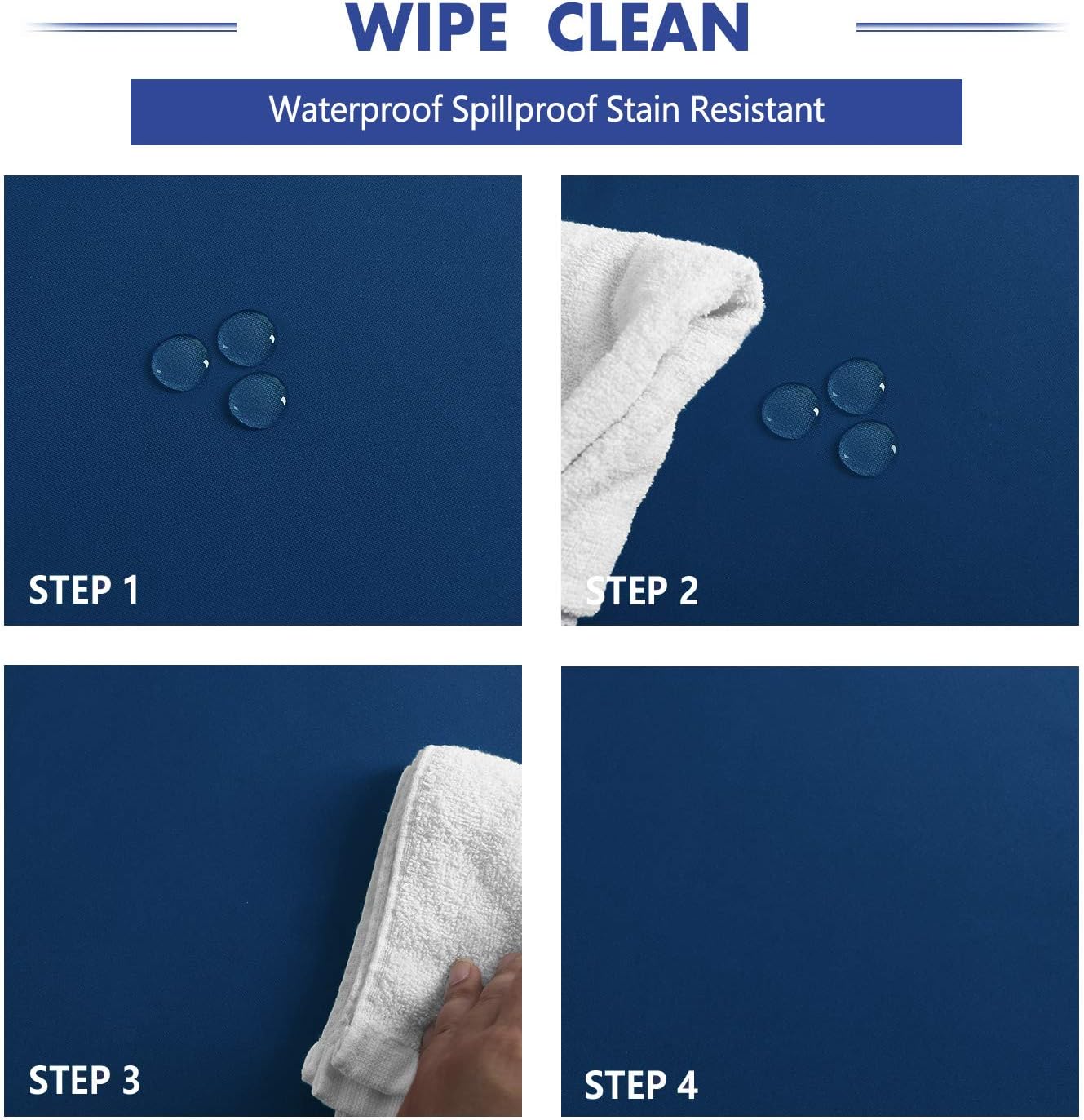 WIPE CLEAN

Waterproof Spillproof Stain Resistant

STEP 1

STEP 2

STEP 3

STEP 4