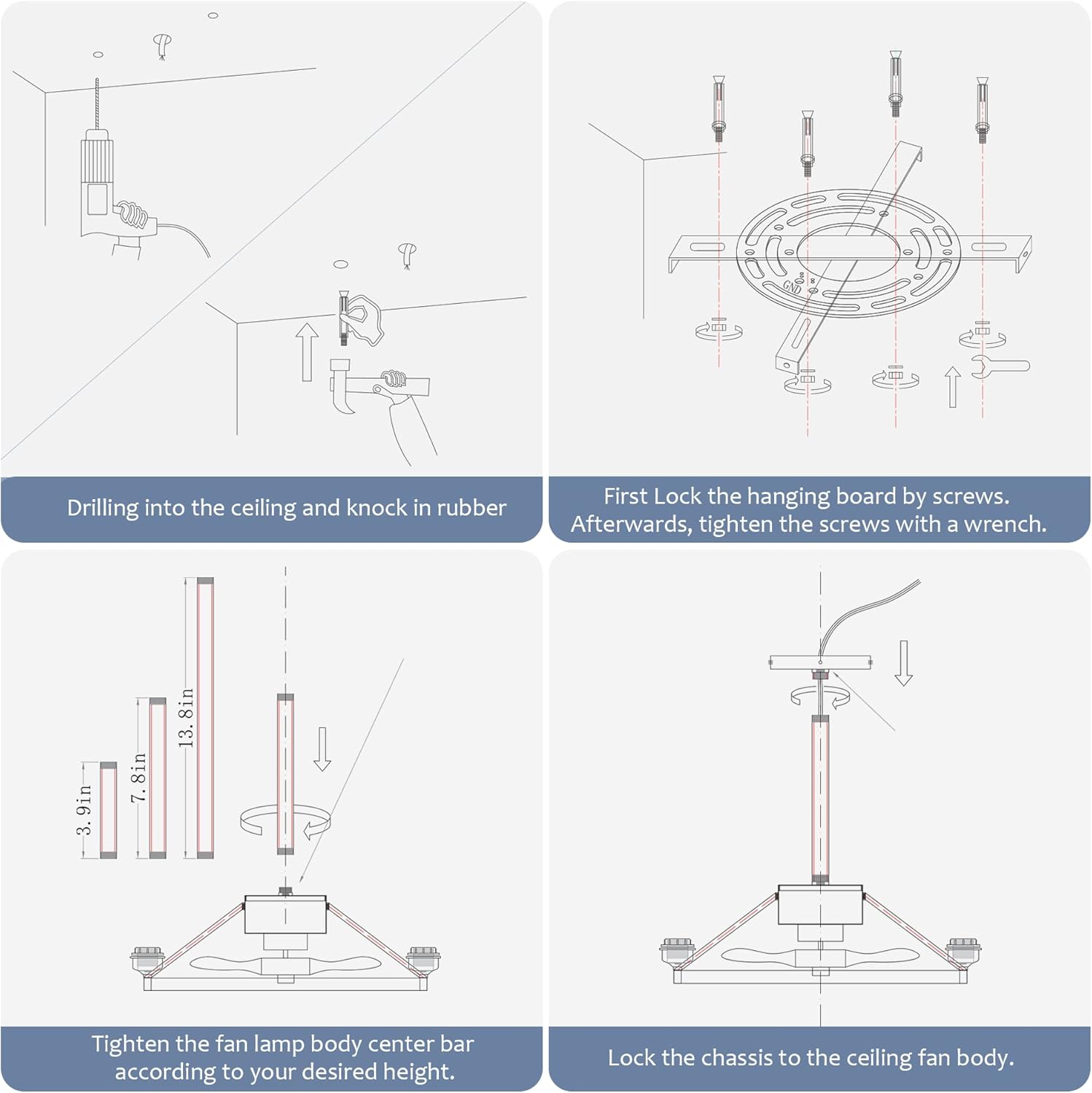 Drilling into the ceiling and knock in rubber

GND

First Lock the hanging board by screws. Afterwards, tighten the screws with a wrench.

3. 9in

7. 8in

13. 8in

Tighten the fan lamp body center bar according to your desired height.

Lock the chassis to the ceiling fan body.