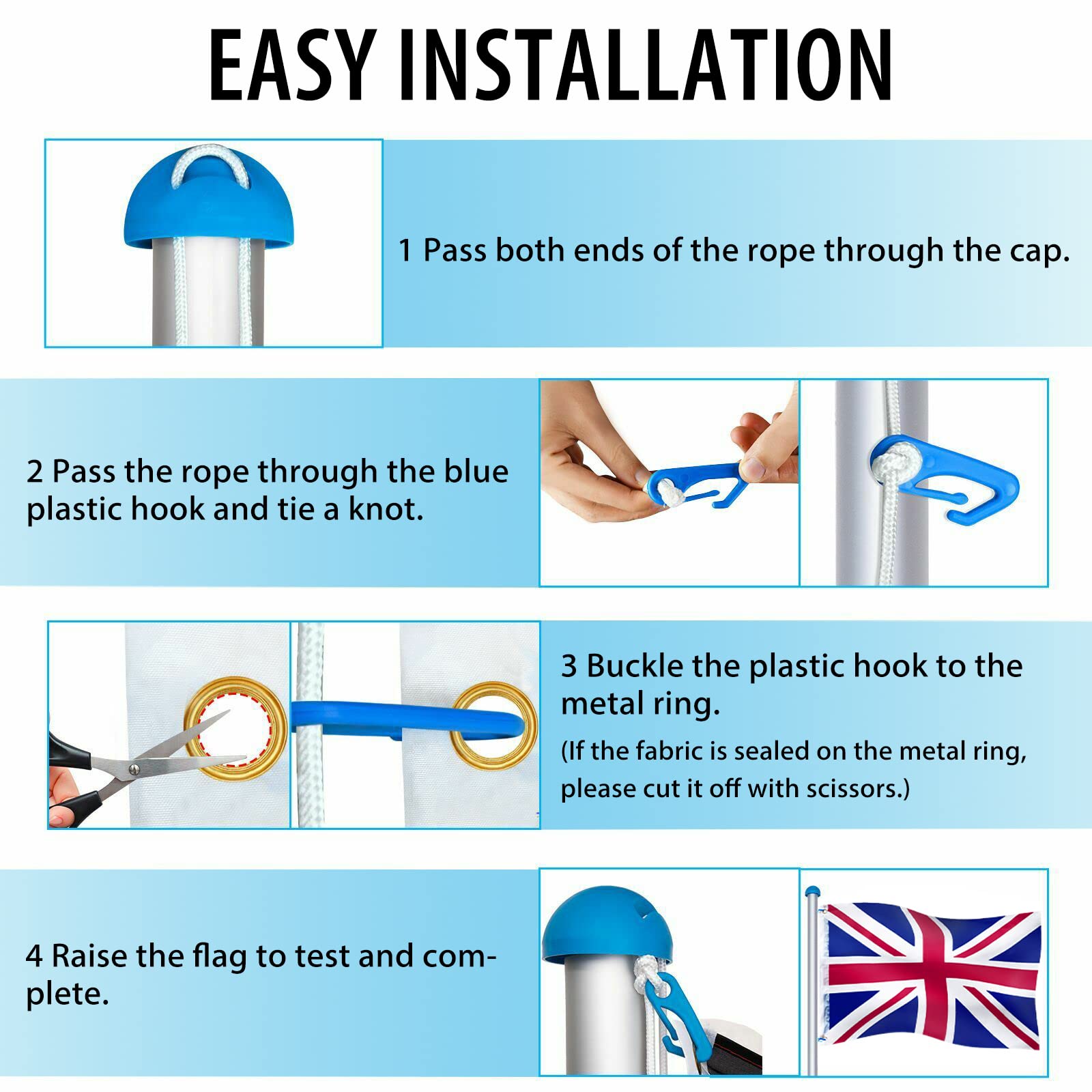 EASY INSTALLATION

1 Pass both ends of the rope through the cap.

2 Pass the rope through the blue plastic hook and tie a knot.

3 Buckle the plastic hook to the metal ring.
(If the fabric is sealed on the metal ring, please cut it off with scissors.)

4 Raise the flag to test and complete.