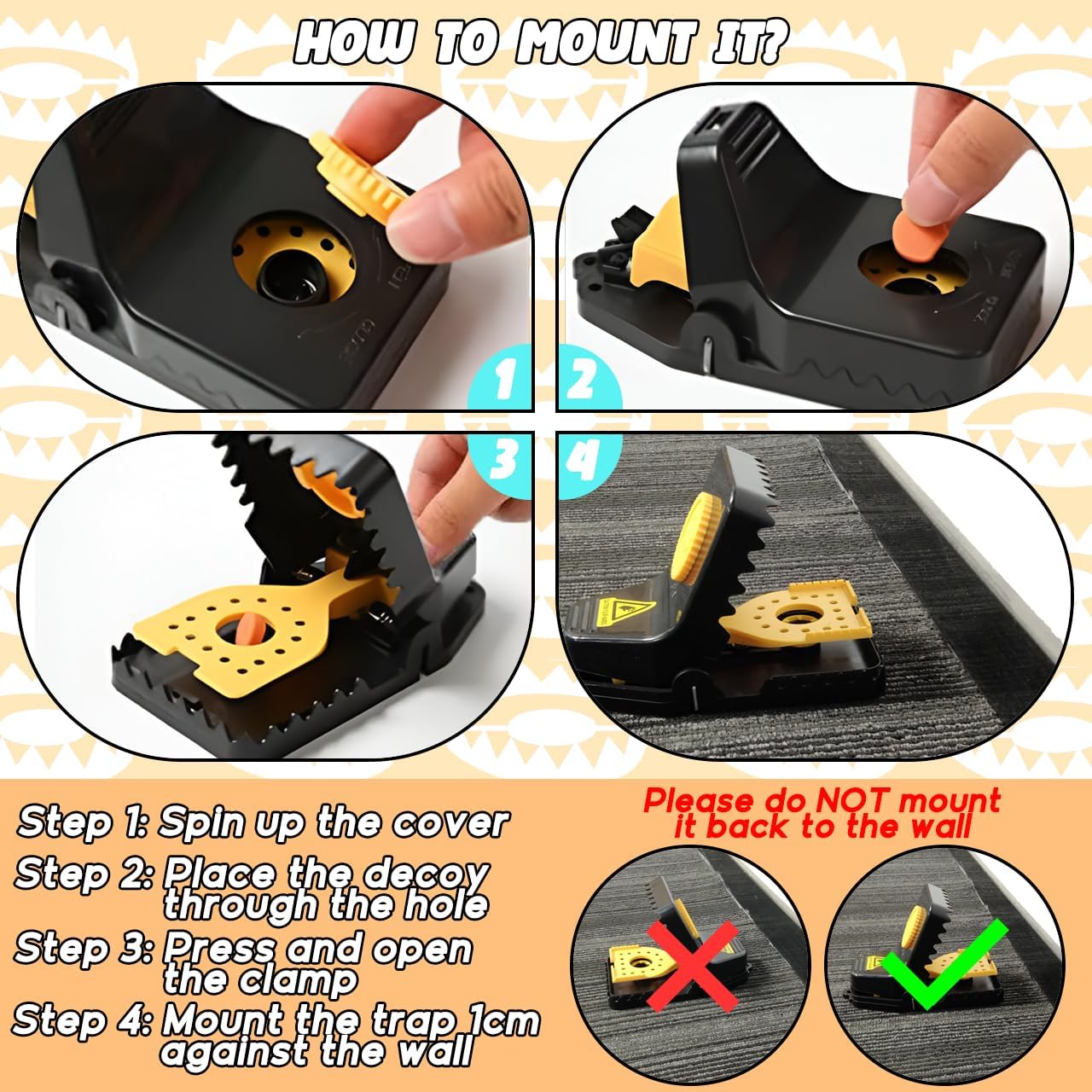 HOW TO MOUNT IT?

1

2

3

4

Step 1: Spin up the cover

Step 2: Place the decoy through the hole

Step 3: Press and open the clamp

Step 4: Mount the trap 1cm against the wall

Please do NOT mount it back to the wall