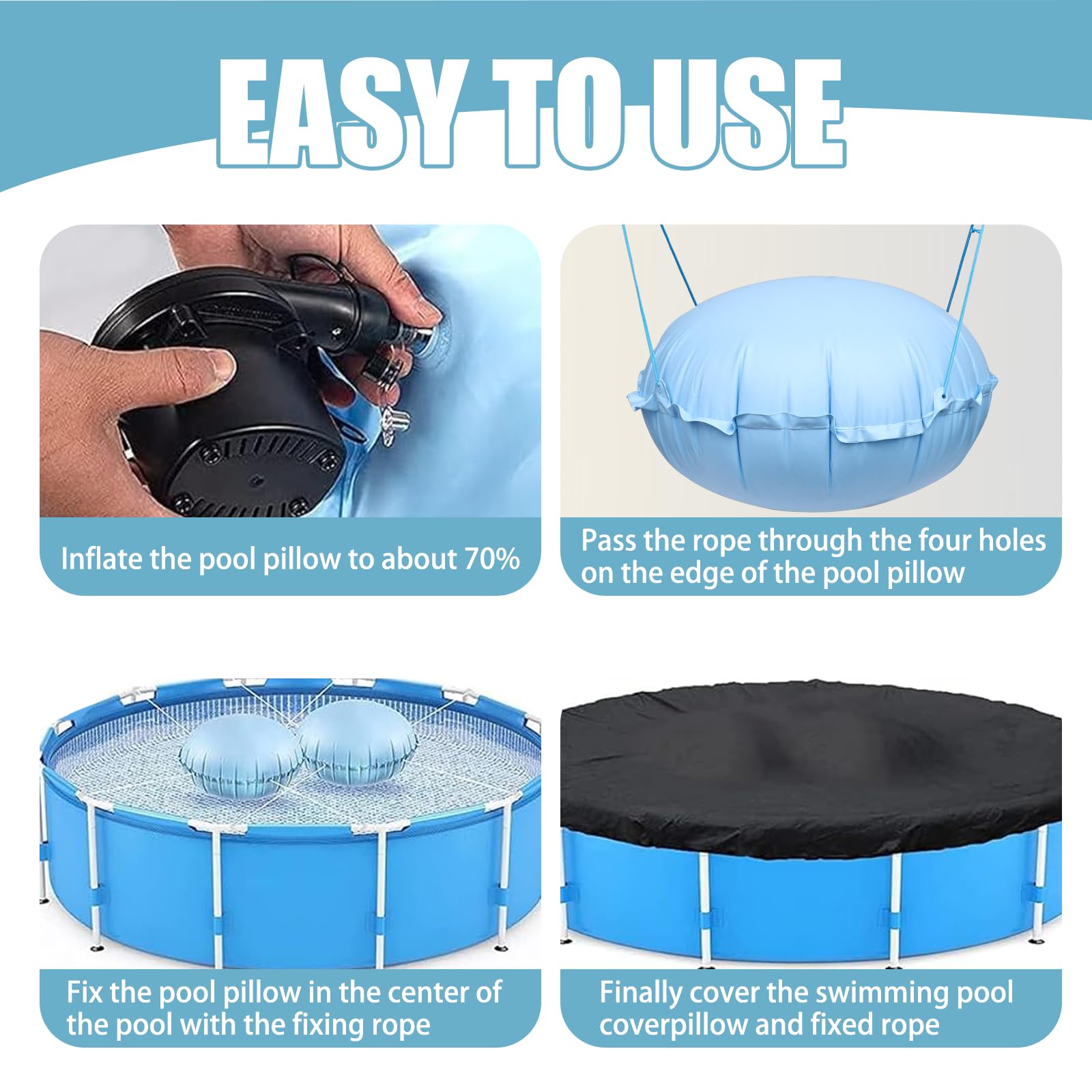 EASY TO USE

Inflate the pool pillow to about 70%

Pass the rope through the four holes on the edge of the pool pillow

Fix the pool pillow in the center of the pool with the fixing rope

Finally cover the swimming pool coverpillow and fixed rope