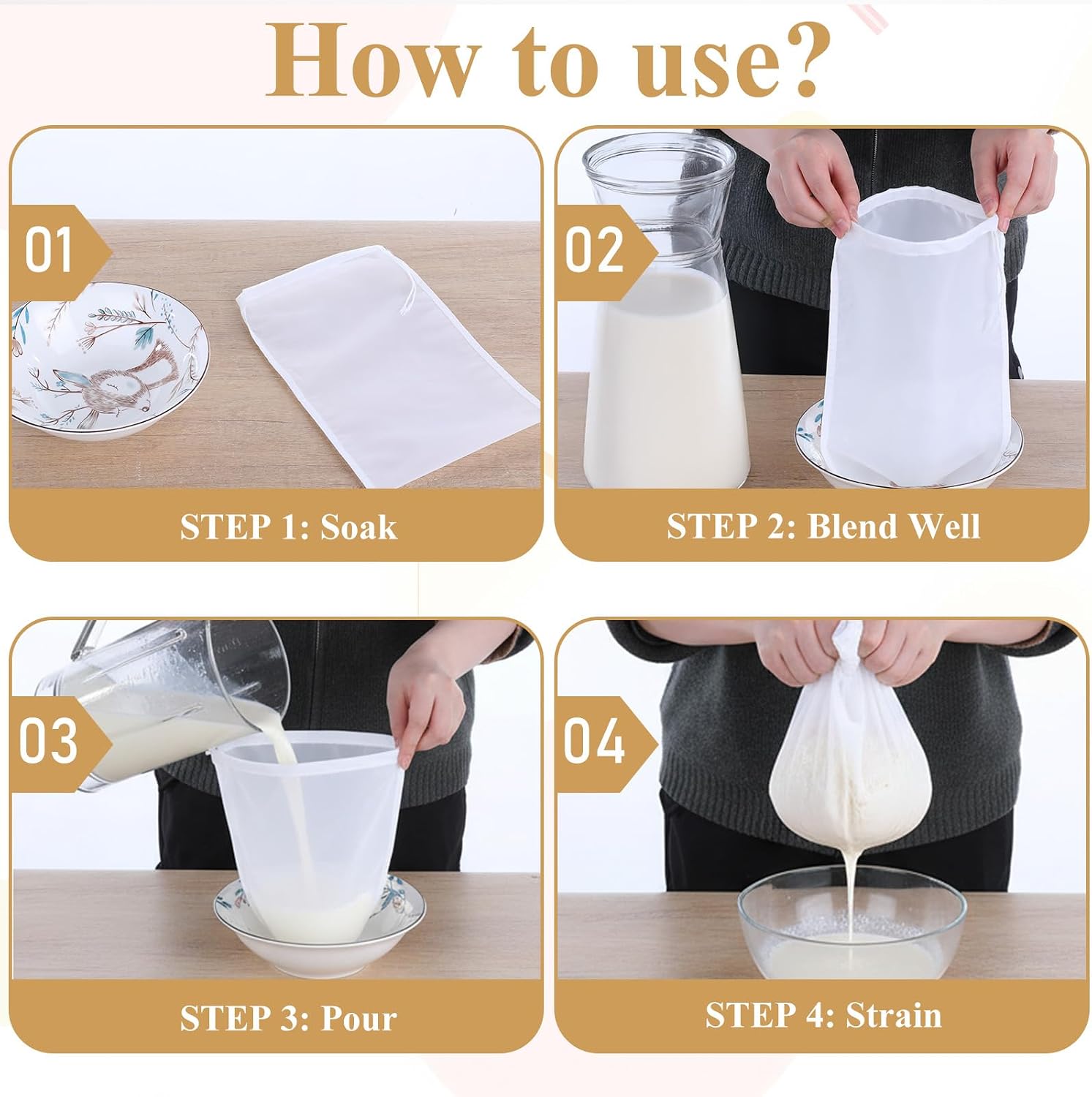 How to use?

01

STEP 1: Soak

02

STEP 2: Blend Well

03

STEP 3: Pour

04

STEP 4: Strain