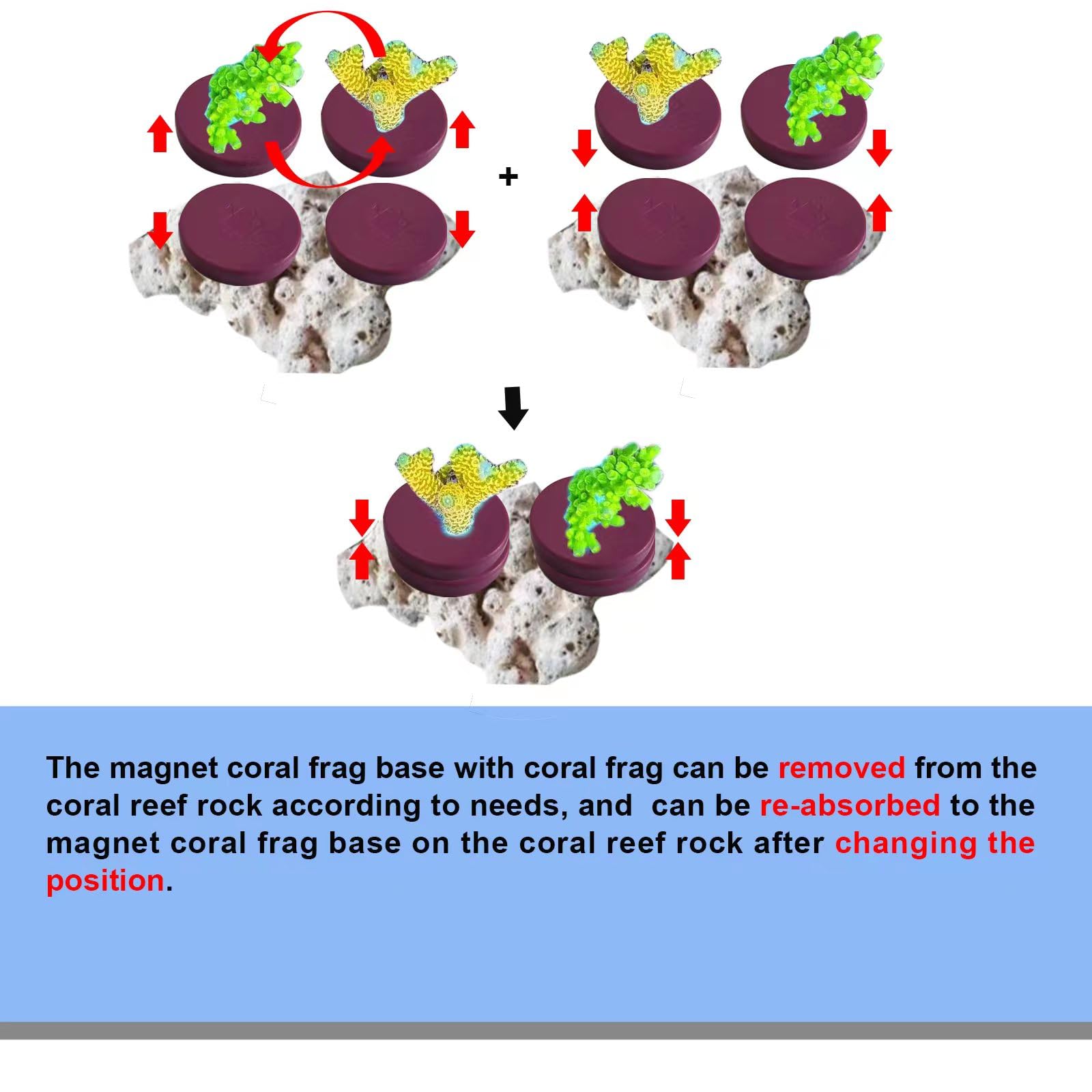 +

The magnet coral frag base with coral frag can be removed from the coral reef rock according to needs, and  can be re-absorbed to the magnet coral frag base on the coral reef rock after changing the position.