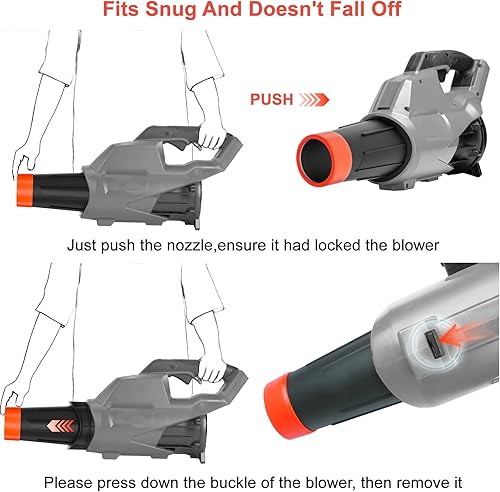 Fits Snug And Doesn't Fall Off

PUSH

Just push the nozzle,ensure it had locked the blower

Please press down the buckle of the blower, then remove it