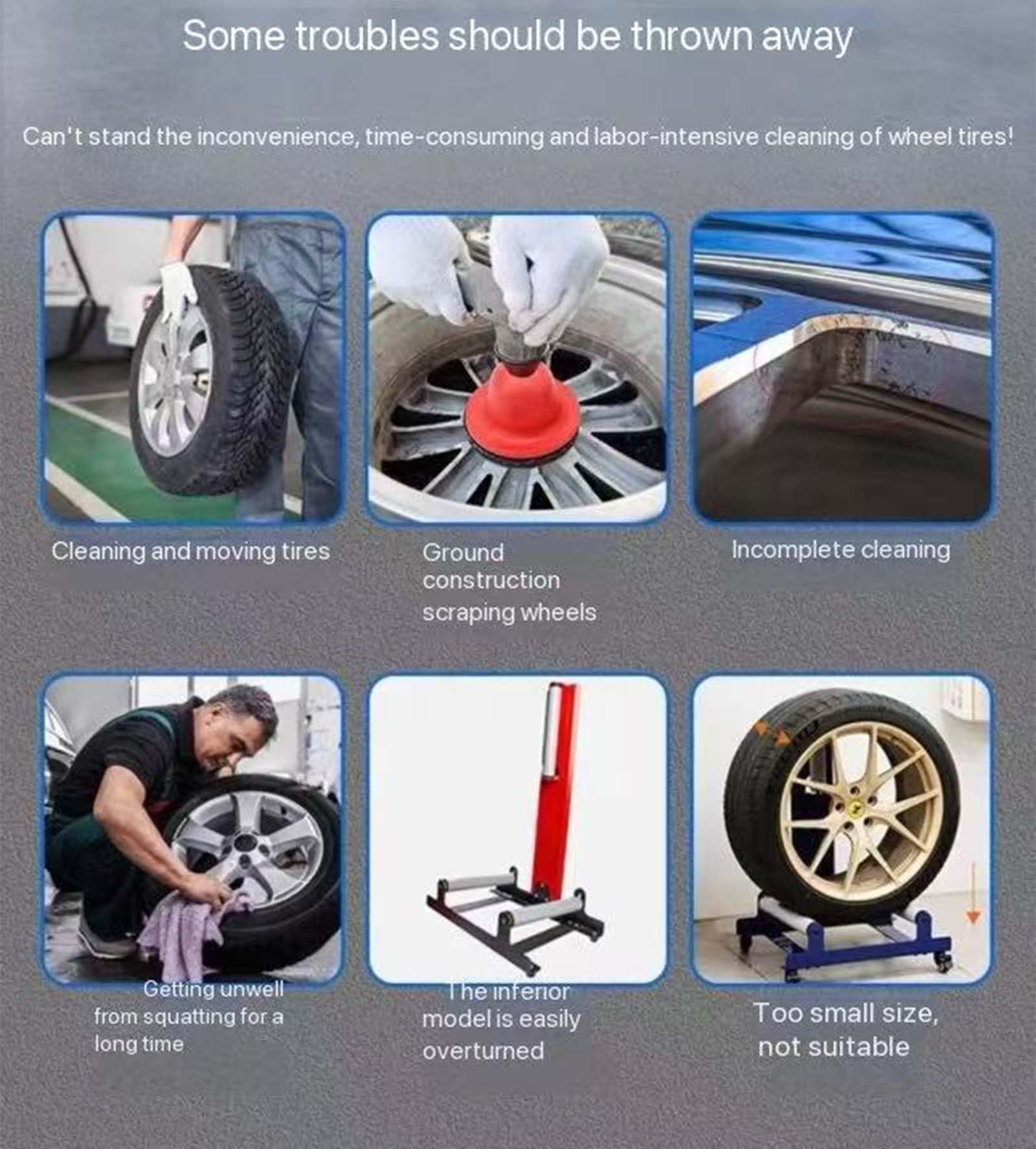 Some troubles should be thrown away

Can't stand the inconvenience, time-consuming and labor-intensive cleaning of wheel tires!

Cleaning and moving tires

Ground construction scraping wheels

Incomplete cleaning

Getting unwell from squatting for a long time

The inferior model is easily overturned

Too small size, not suitable