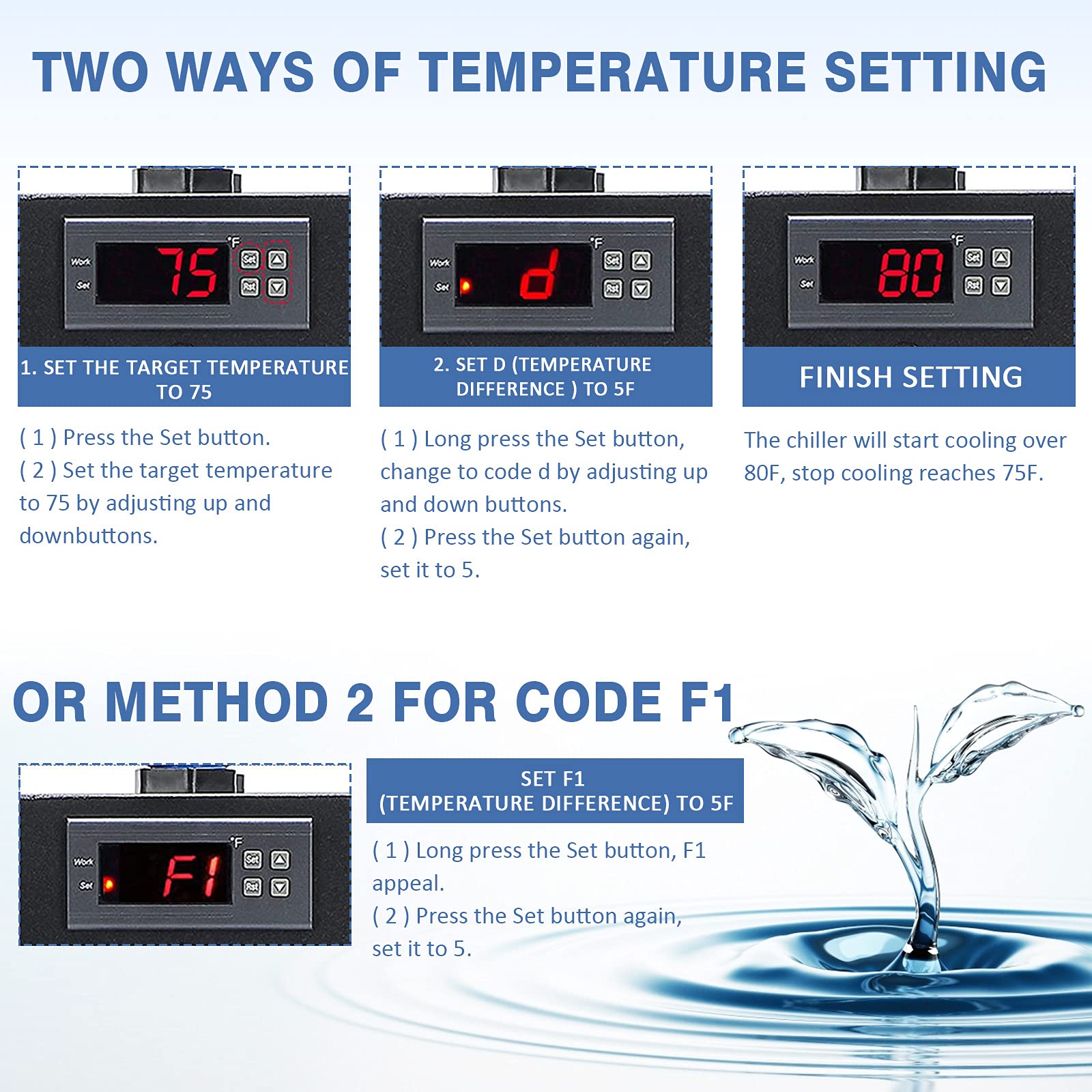 TWO WAYS OF TEMPERATURE SETTING

Work
Set
75
°F
Set
Rst

1. SET THE TARGET TEMPERATURE TO 75

( 1 ) Press the Set button.
( 2 ) Set the target temperature to 75 by adjusting up and downbuttons.

Work
Set
d
°F
Set
Rst

2. SET D (TEMPERATURE DIFFERENCE ) TO 5F

( 1 ) Long press the Set button, change to code d by adjusting up and down buttons.
( 2 ) Press the Set button again, set it to 5.

Work
Set
80
°F
Set
Rst

FINISH SETTING

The chiller will start cooling over 80F, stop cooling reaches 75F.

OR METHOD 2 FOR CODE F1

Work
Set
F1
°F
Set
Rst

SET F1
(TEMPERATURE DIFFERENCE) TO 5F

( 1 ) Long press the Set button, F1 appeal.
( 2 ) Press the Set button again, set it to 5.