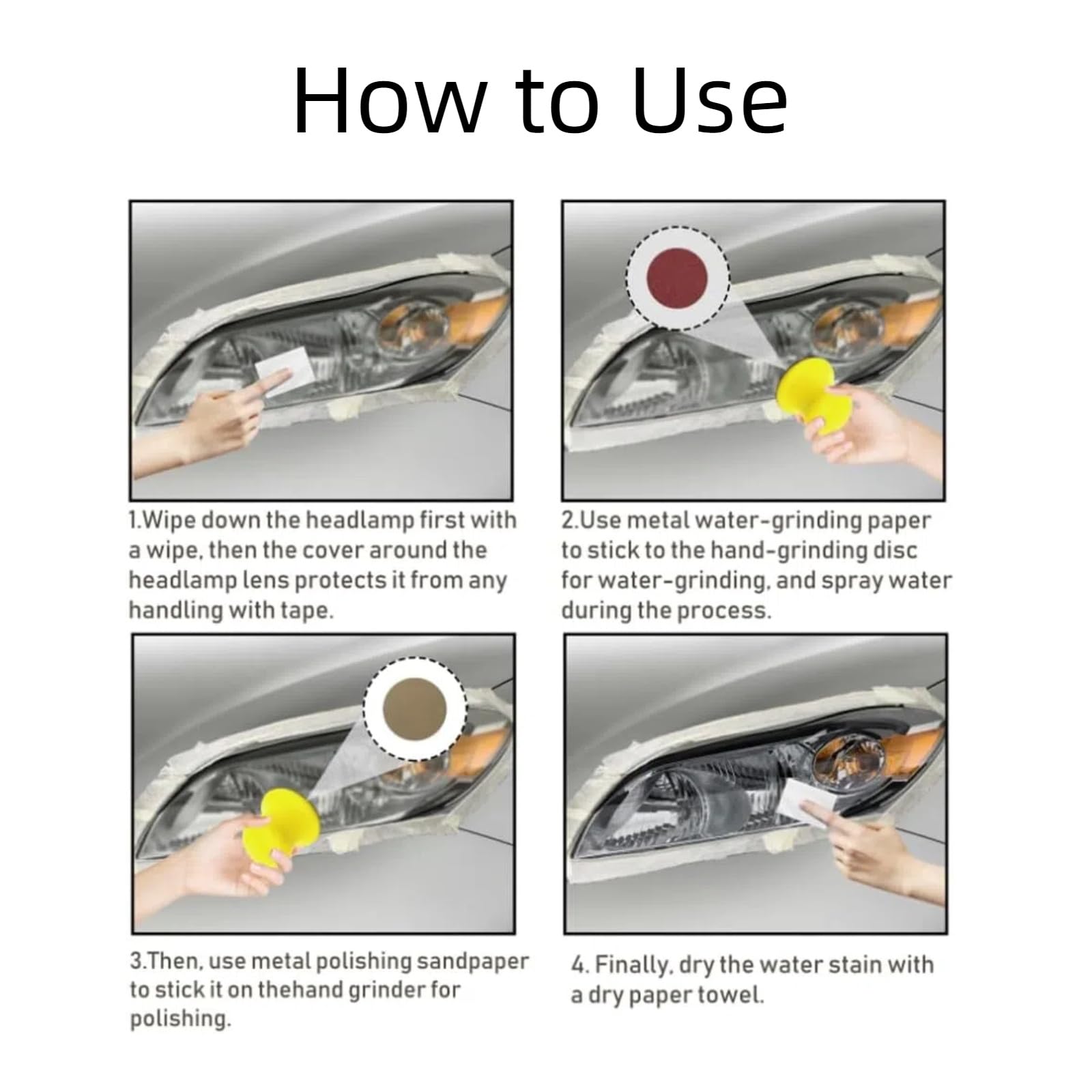 How to Use

1.Wipe down the headlamp first with a wipe, then the cover around the headlamp lens protects it from any handling with tape.

2.Use metal water-grinding paper to stick to the hand-grinding disc for water-grinding, and spray water during the process.

3.Then, use metal polishing sandpaper to stick it on thehand grinder for polishing.

4. Finally, dry the water stain with a dry paper towel.