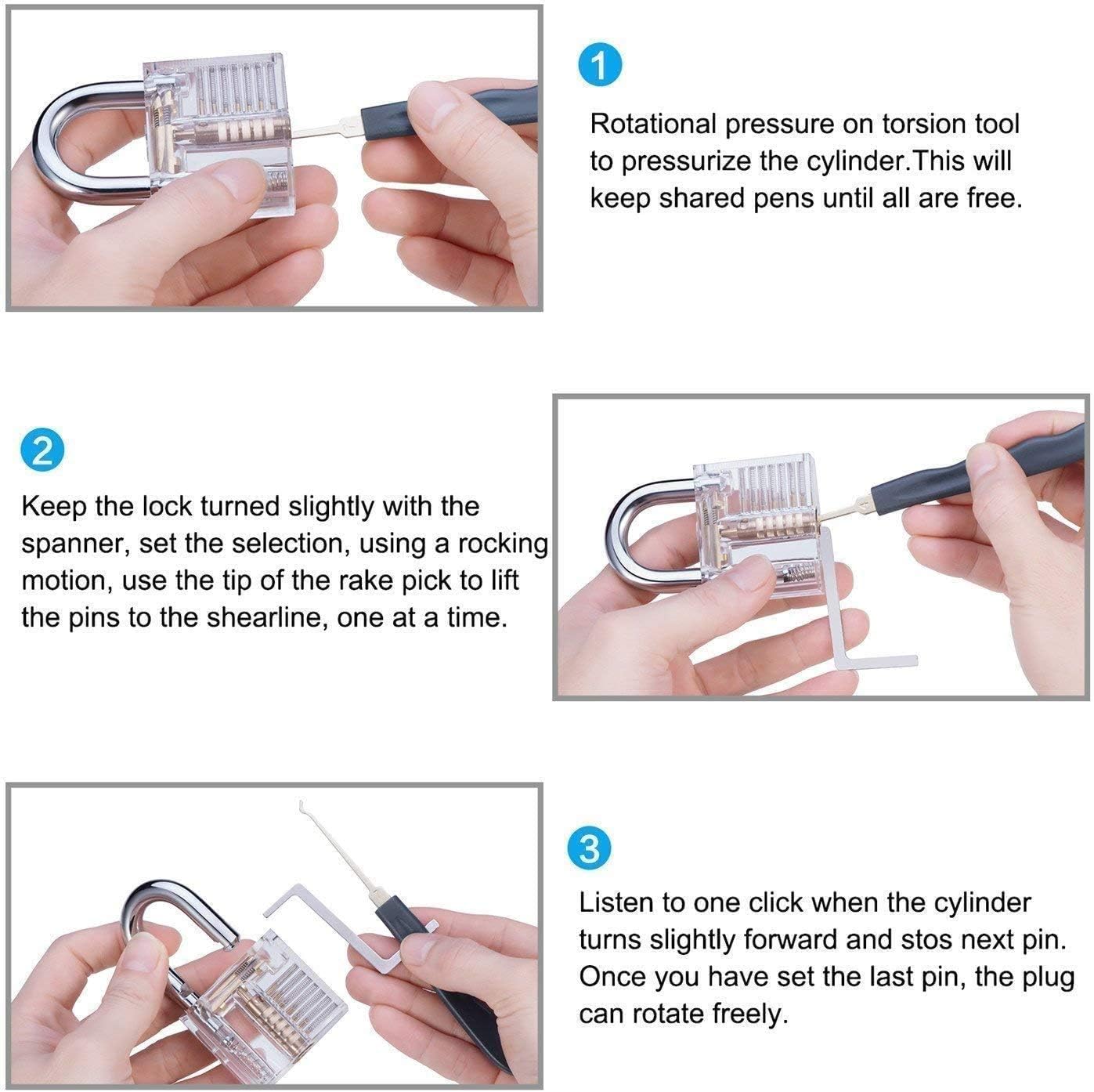 1

Rotational pressure on torsion tool to pressurize the cylinder.This will keep shared pens until all are free.

2

Keep the lock turned slightly with the spanner, set the selection, using a rocking motion, use the tip of the rake pick to lift the pins to the shearline, one at a time.

3

Listen to one click when the cylinder turns slightly forward and stos next pin. Once you have set the last pin, the plug can rotate freely.