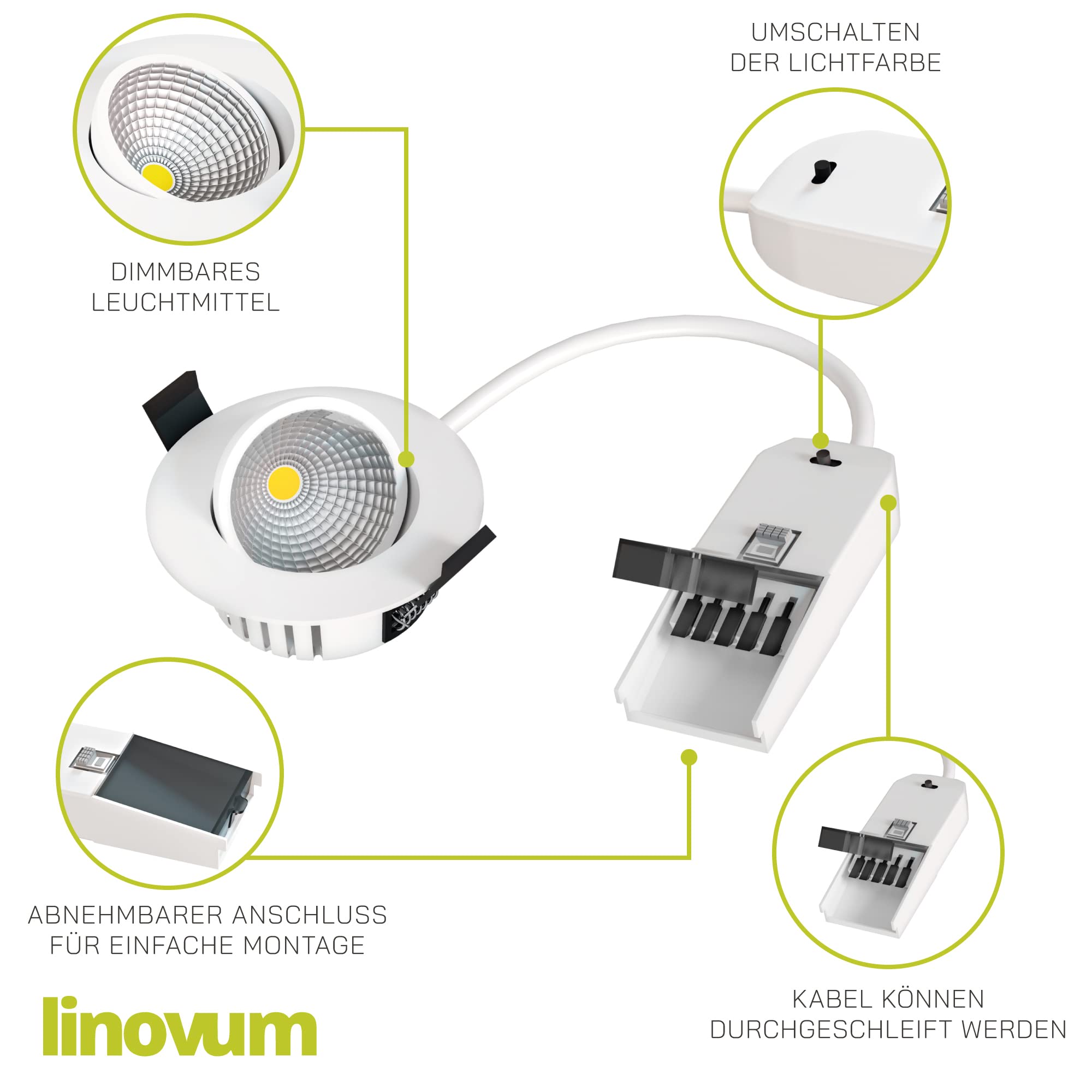 UMSCHALTEN
DER LICHTFARBE

DIMMBARES
LEUCHTMITTEL

ABNEHMBARER ANSCHLUSS
FÜR EINFACHE MONTAGE

KABEL KÖNNEN
DURCHGESCHLEIFT WERDEN

linovum