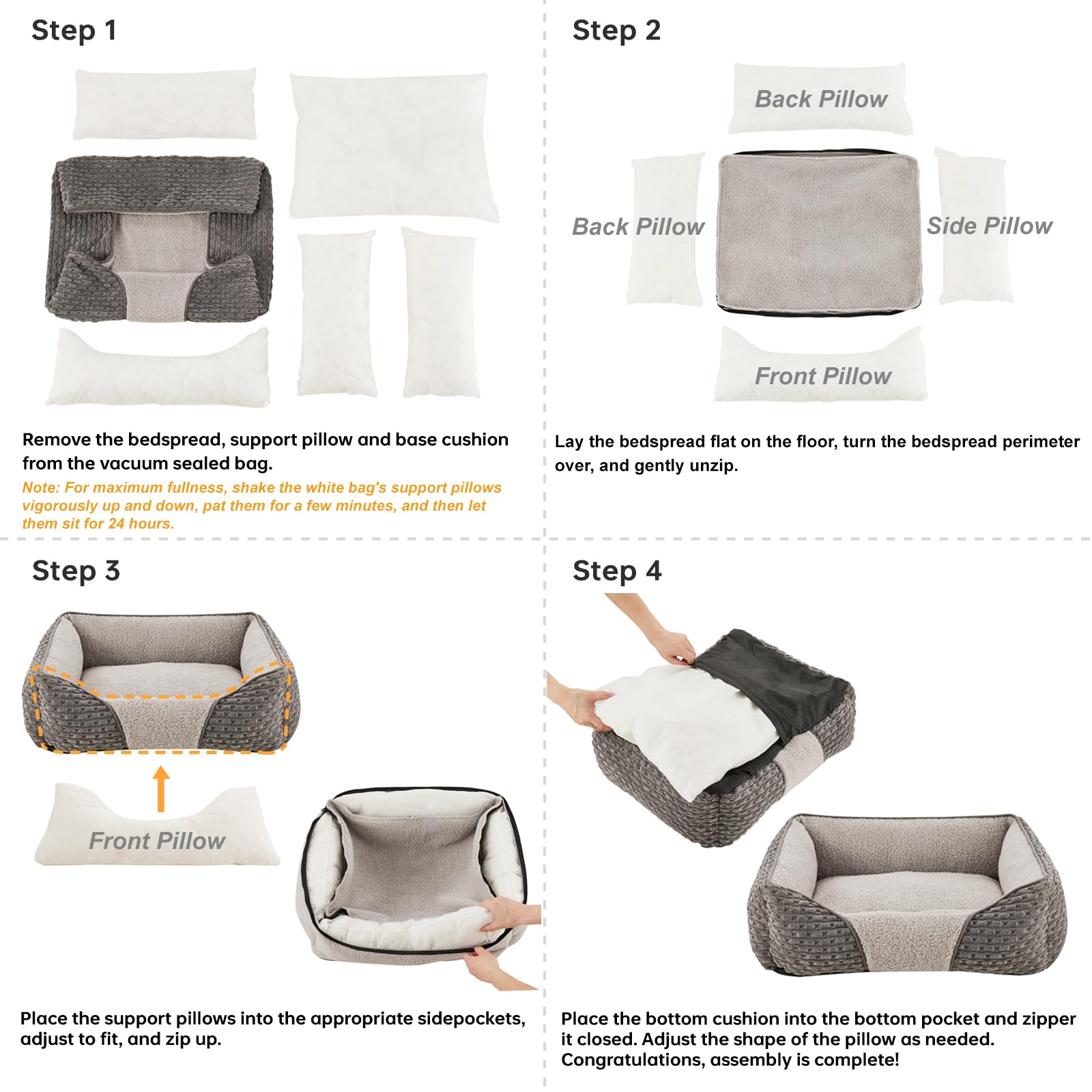 Step 1

Remove the bedspread, support pillow and base cushion from the vacuum sealed bag.

Note: For maximum fullness, shake the white bag's support pillows vigorously up and down, pat them for a few minutes, and then let them sit for 24 hours.

Step 2

Back Pillow

Back Pillow

Side Pillow

Front Pillow

Lay the bedspread flat on the floor, turn the bedspread perimeter over, and gently unzip.

Step 3

Front Pillow

Place the support pillows into the appropriate sidepockets, adjust to fit, and zip up.

Step 4

Place the bottom cushion into the bottom pocket and zipper it closed. Adjust the shape of the pillow as needed. Congratulations, assembly is complete!