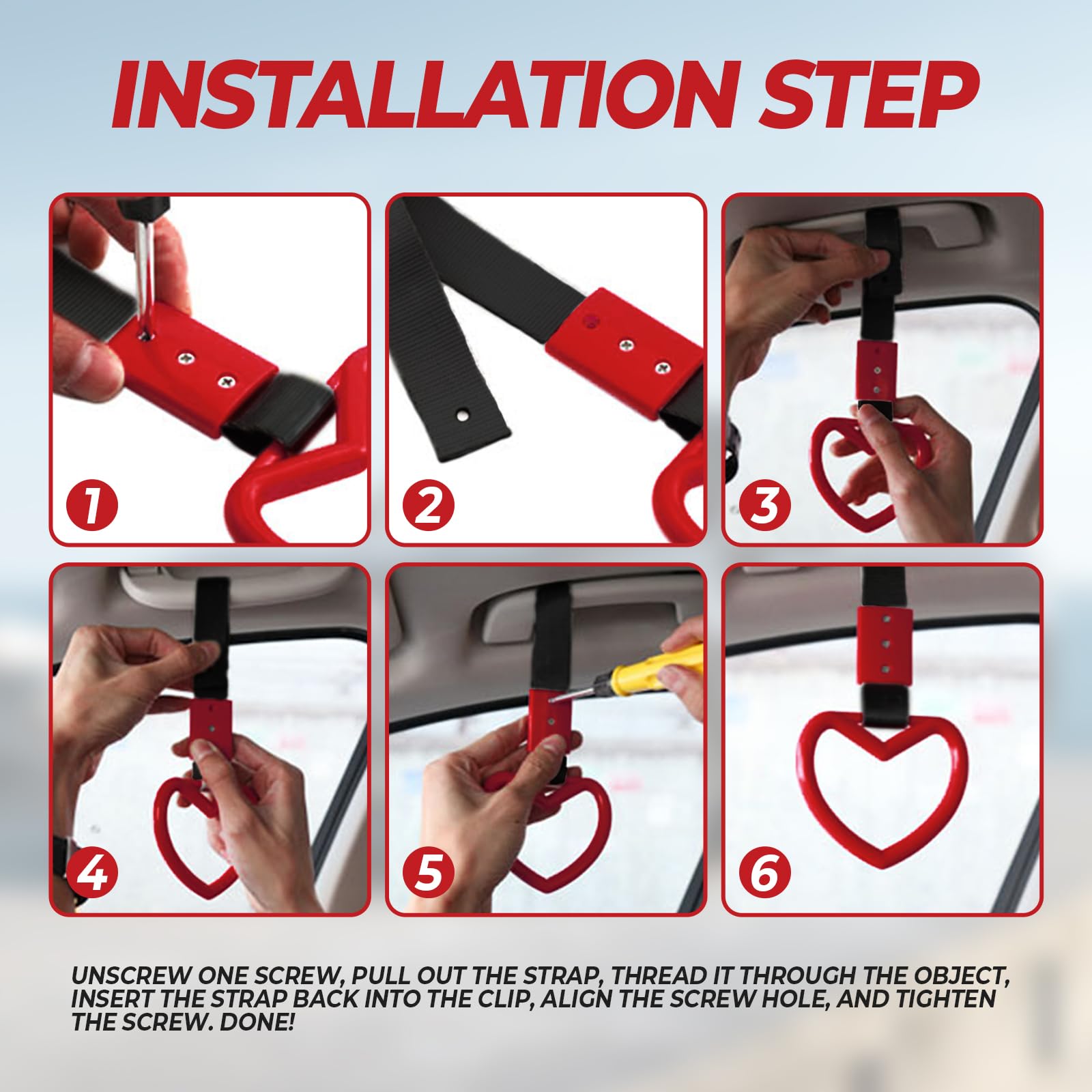 INSTALLATION STEP

1

2

3

4

5

6

UNSCREW ONE SCREW, PULL OUT THE STRAP, THREAD IT THROUGH THE OBJECT, INSERT THE STRAP BACK INTO THE CLIP, ALIGN THE SCREW HOLE, AND TIGHTEN THE SCREW. DONE!