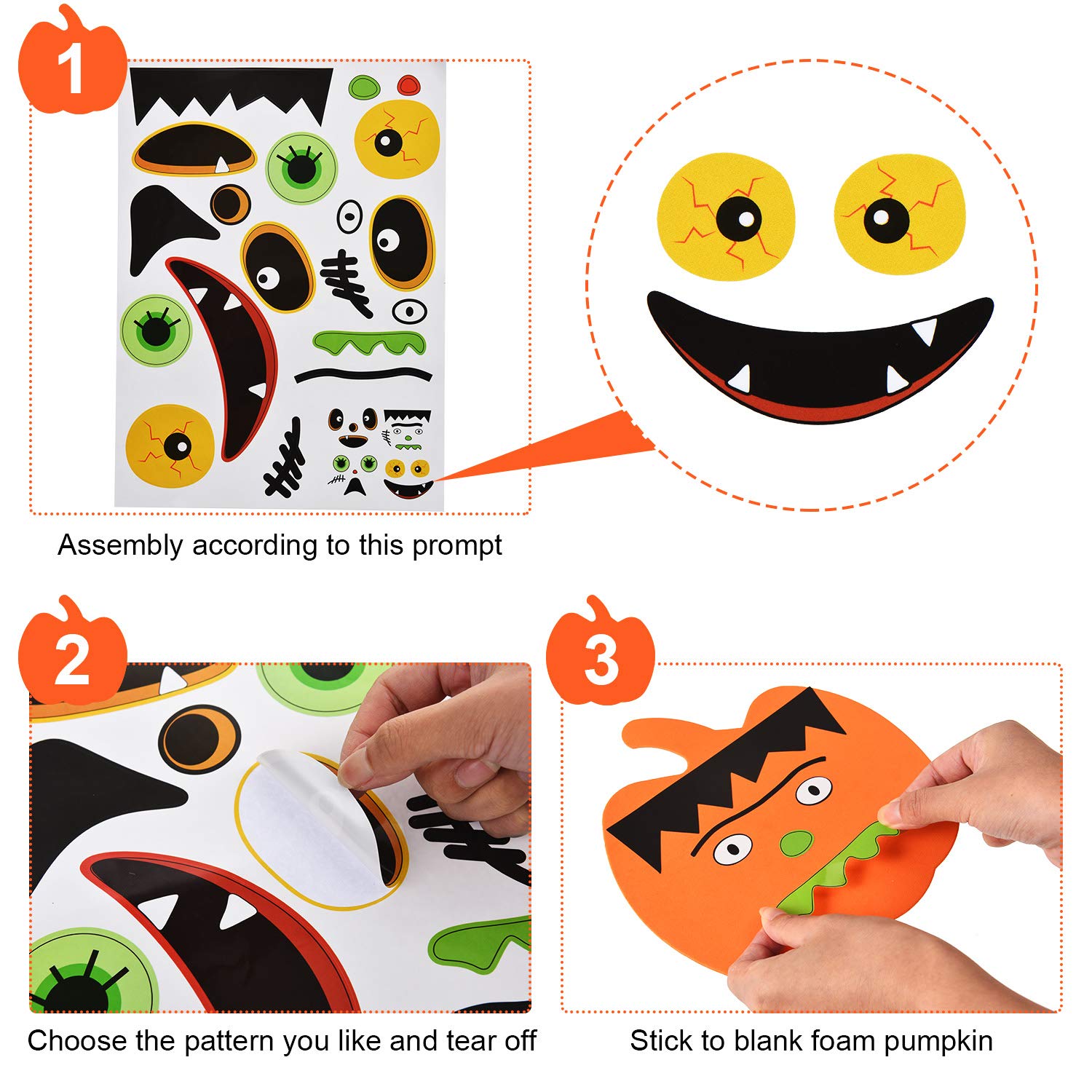 1

Assembly according to this prompt

2

Choose the pattern you like and tear off

3

Stick to blank foam pumpkin