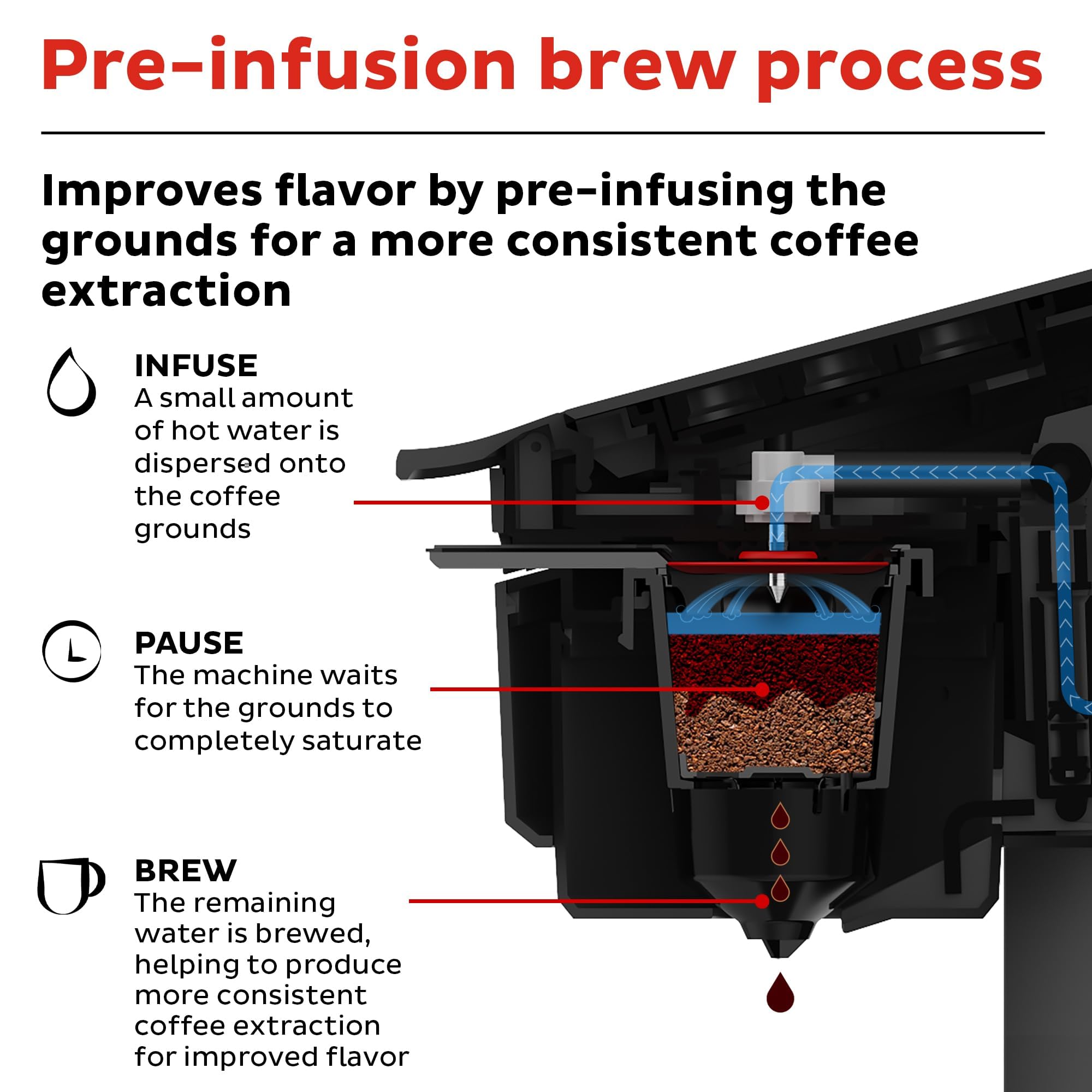 Pre-infusion brew process

Improves flavor by pre-infusing the grounds for a more consistent coffee extraction

INFUSE
A small amount of hot water is dispersed onto the coffee grounds

PAUSE
The machine waits for the grounds to completely saturate

BREW
The remaining water is brewed, helping to produce more consistent coffee extraction for improved flavor